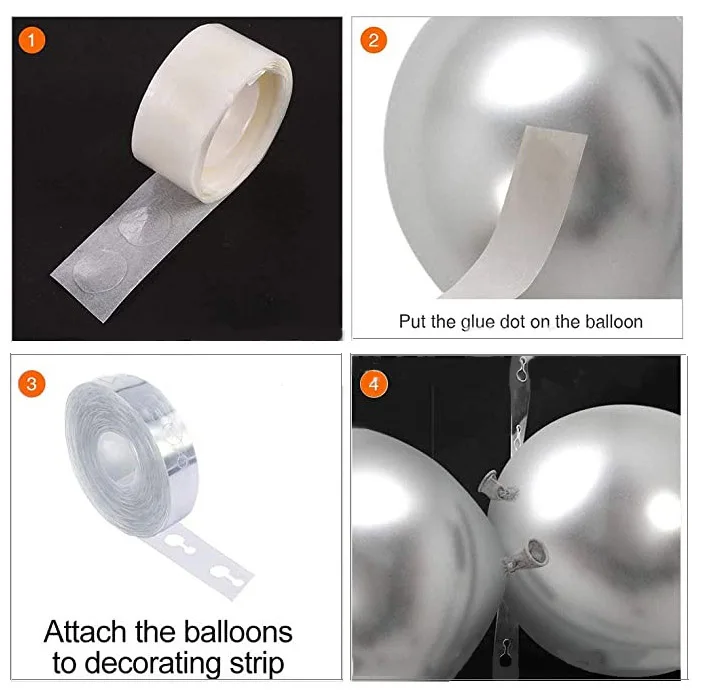 1

2

Put the glue dot on the balloon

3

Attach the balloons to decorating strip

4