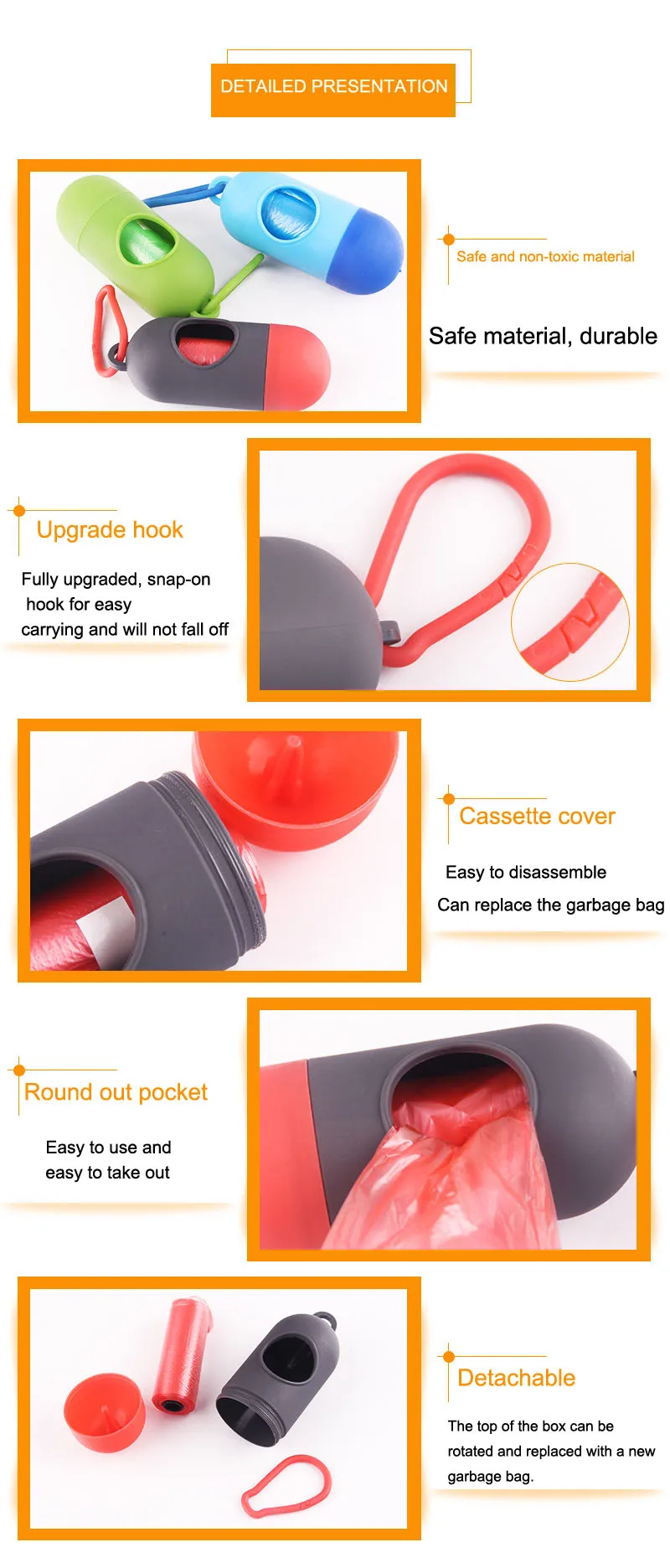 DETAILED PRESENTATION

Safe and non-toxic material

Safe material, durable

Upgrade hook

Fully upgraded, snap-on hook for easy carrying and will not fall off

Cassette cover

Easy to disassemble

Can replace the garbage bag

Round out pocket

Easy to use and easy to take out

Detachable

The top of the box can be rotated and replaced with a new garbage bag.