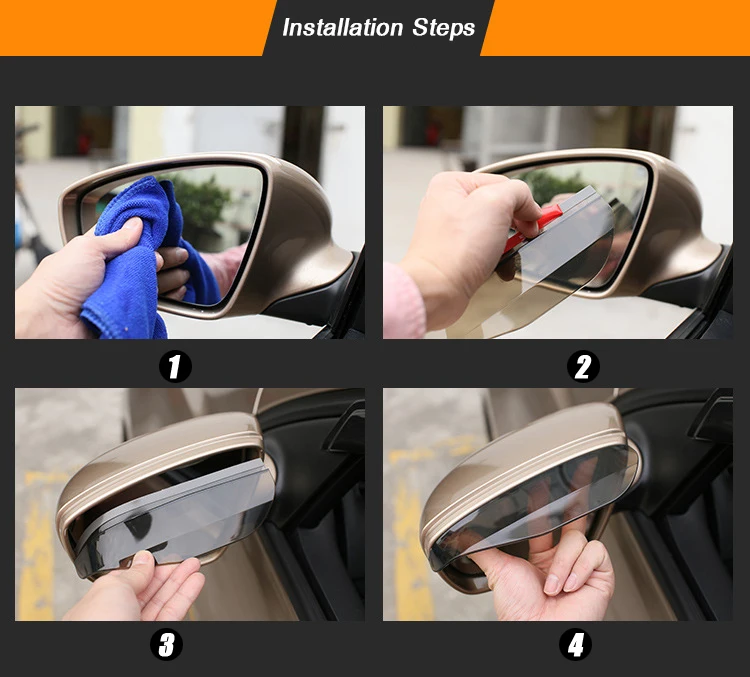 Installation Steps

1

2

3

4