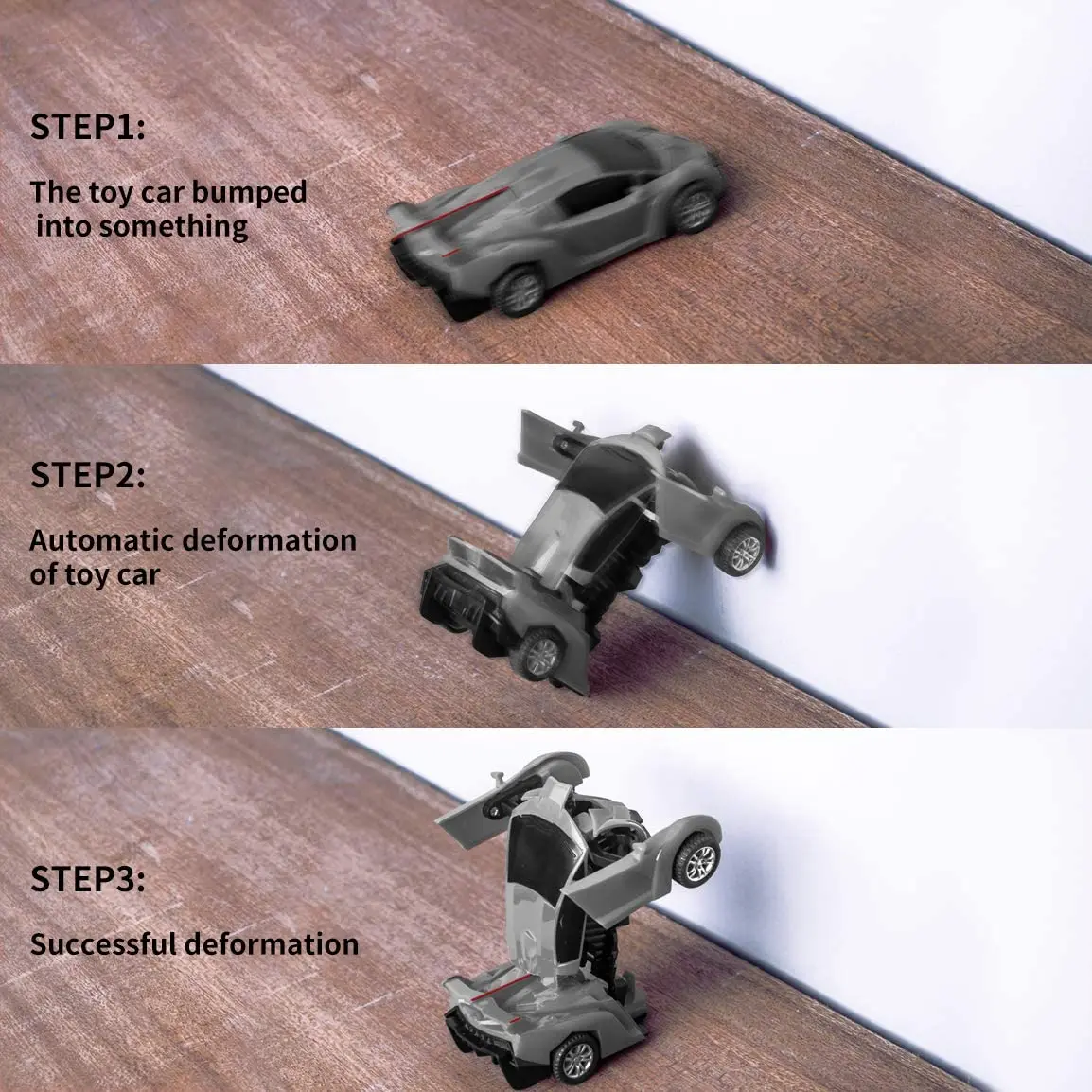 STEP1:

The toy car bumped into something

STEP2:

Automatic deformation of toy car

STEP3:

Successful deformation