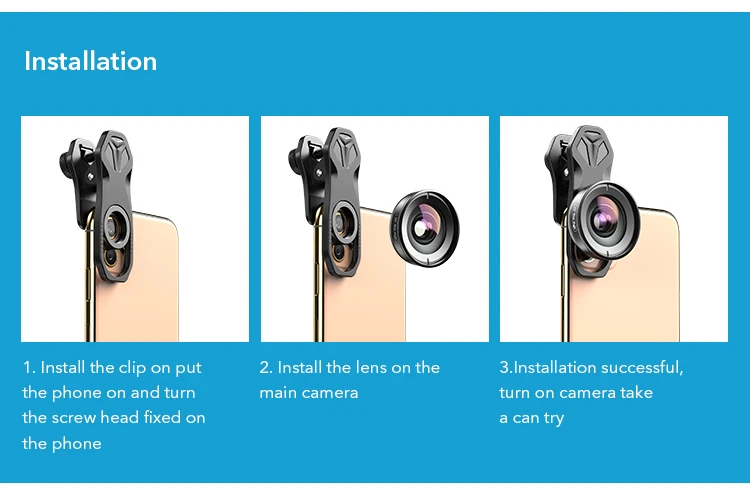 Installation

1. Install the clip on put the phone on and turn the screw head fixed on the phone

2. Install the lens on the main camera

3.Installation successful, turn on camera take a can try