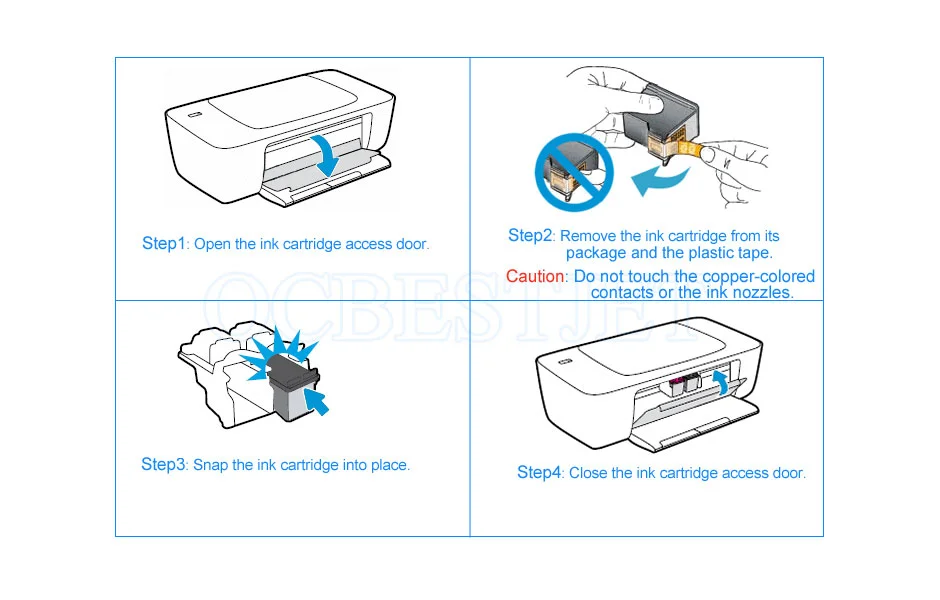 Step1: Open the ink cartridge access door.

Step2: Remove the ink cartridge from its package and the plastic tape.

Caution: Do not touch the copper-colored contacts or the ink nozzles.

OCBESTJET

Step3: Snap the ink cartridge into place.

Step4: Close the ink cartridge access door.