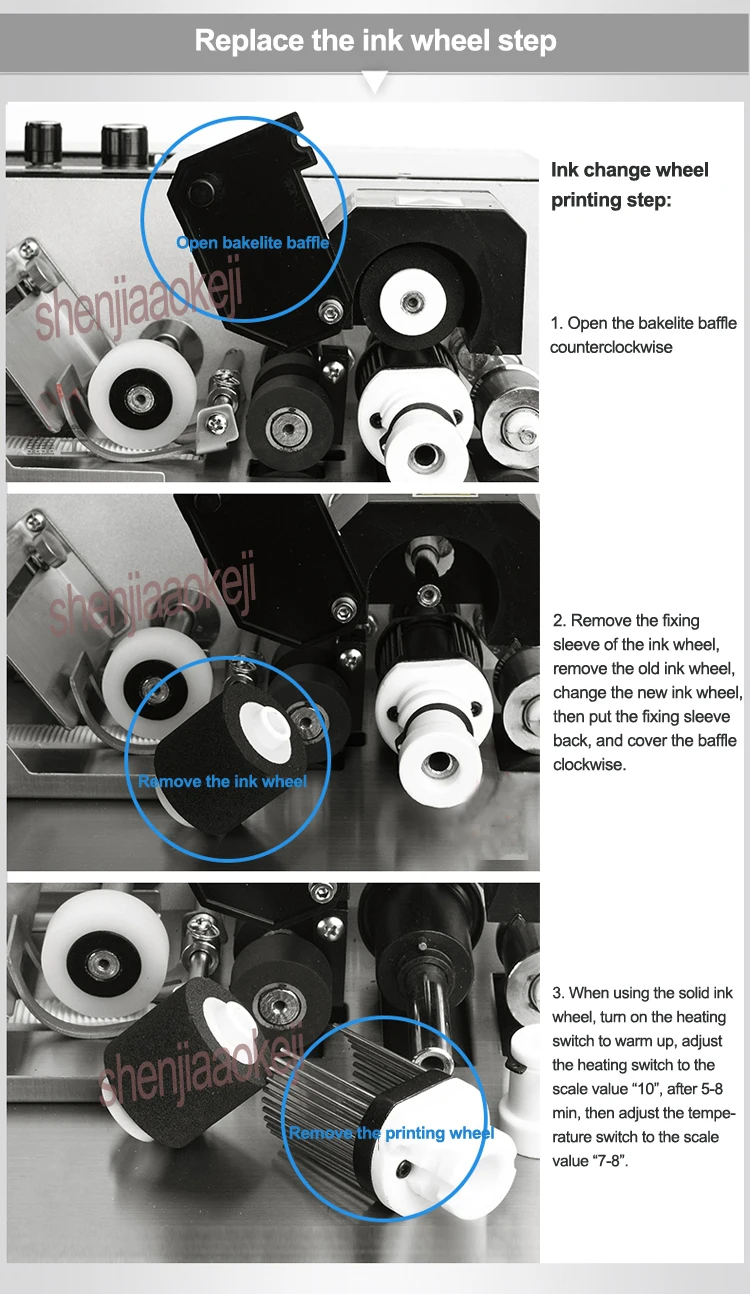 Replace the ink wheel step

Open bakelite baffle

shenjiaaokeji

Ink change wheel printing step:

1. Open the bakelite baffle counterclockwise

shenjiaaokeji

Remove the ink wheel

2. Remove the fixing sleeve of the ink wheel, remove the old ink wheel, change the new ink wheel, then put the fixing sleeve back, and cover the baffle clockwise.

shenjiaaokeji

Remove the printing wheel

3. When using the solid ink wheel, turn on the heating switch to warm up, adjust the heating switch to the scale value “10”, after 5-8 min, then adjust the temperature switch to the scale value “7-8”.