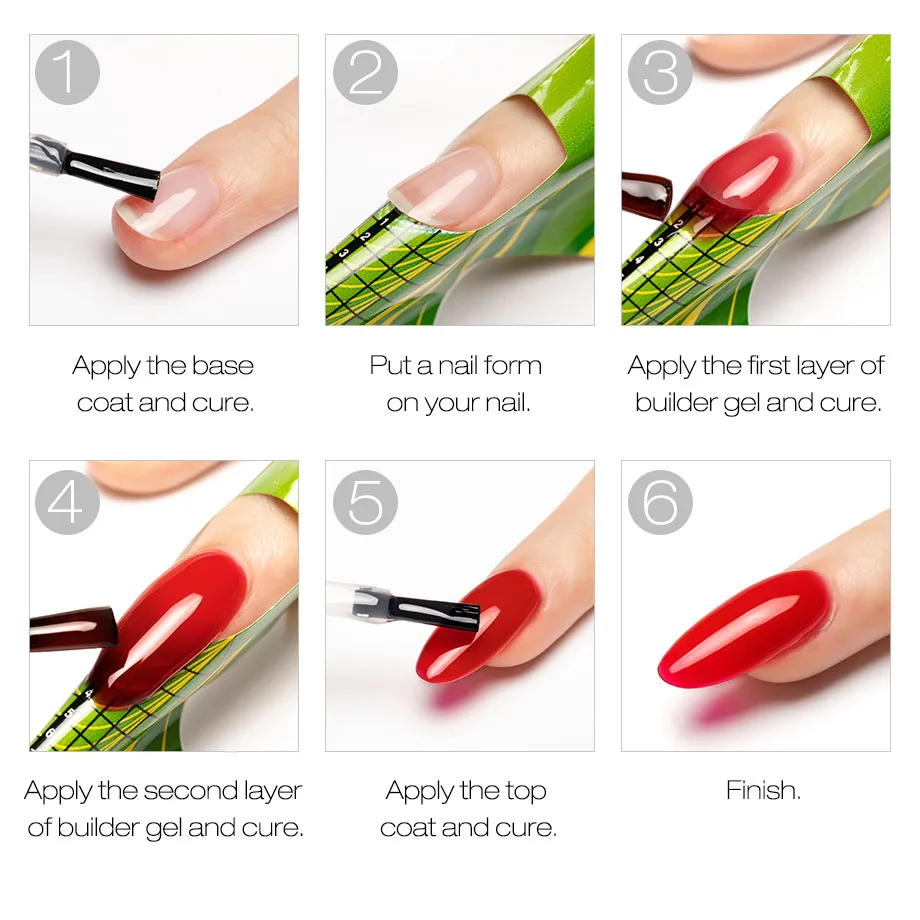 1

Apply the base coat and cure.

2

Put a nail form on your nail.

3

Apply the first layer of builder gel and cure.

4

Apply the second layer of builder gel and cure.

5

Apply the top coat and cure.

6

Finish.