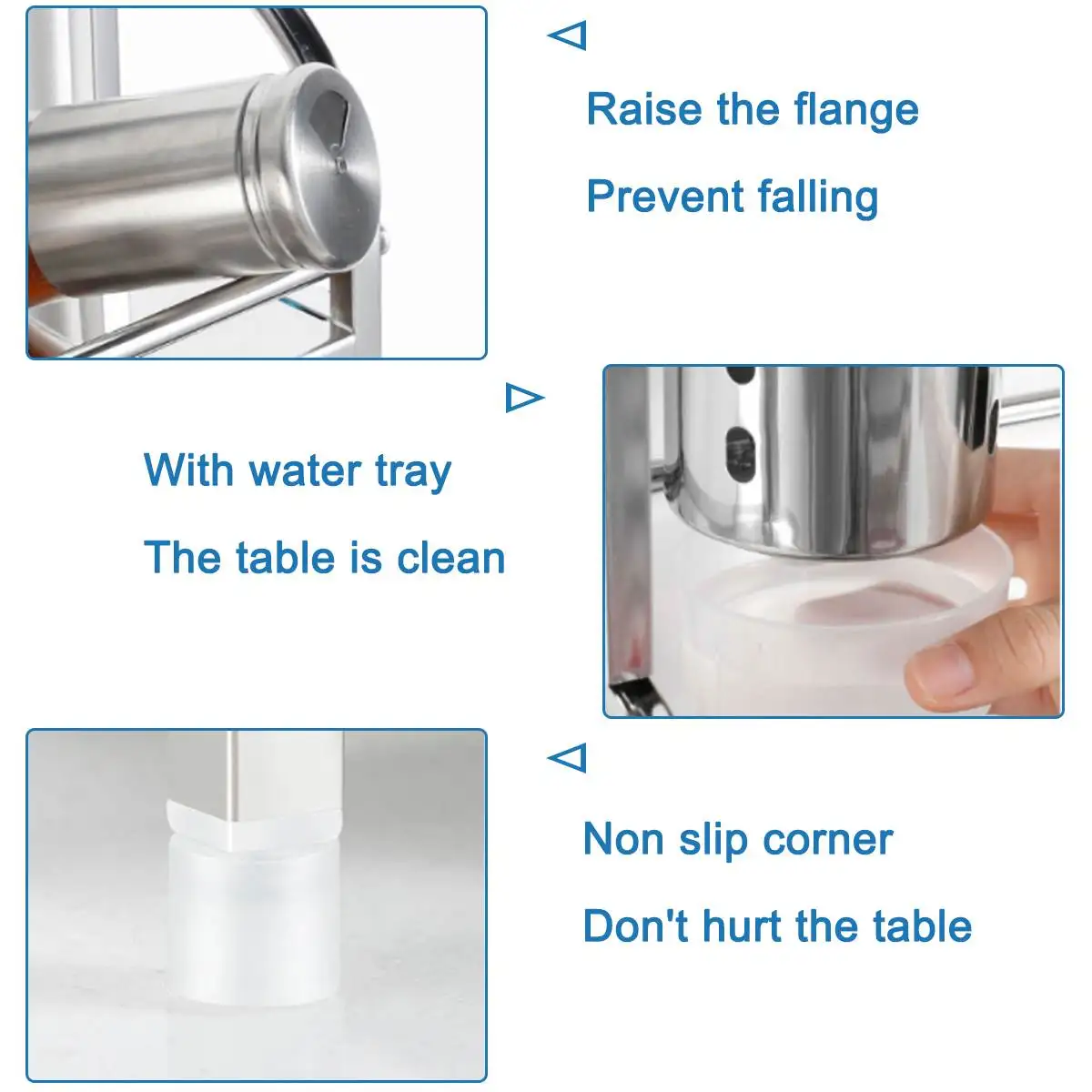 Raise the flange

Prevent falling

With water tray

The table is clean

Non slip corner

Don't hurt the table