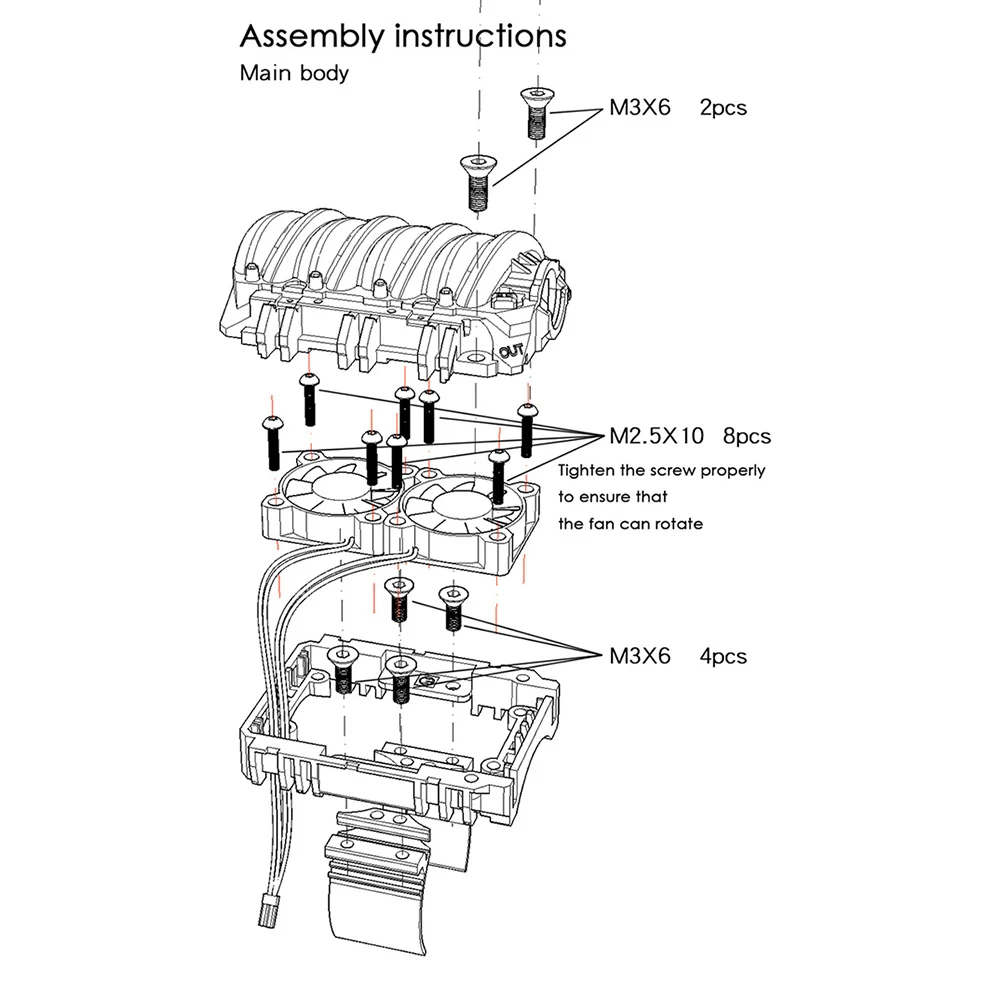 Assembly instructions
Main body

M3X6 2pcs

OUT

M2.5X10 8pcs

Tighten the screw properly to ensure that the fan can rotate

M3X6 4pcs