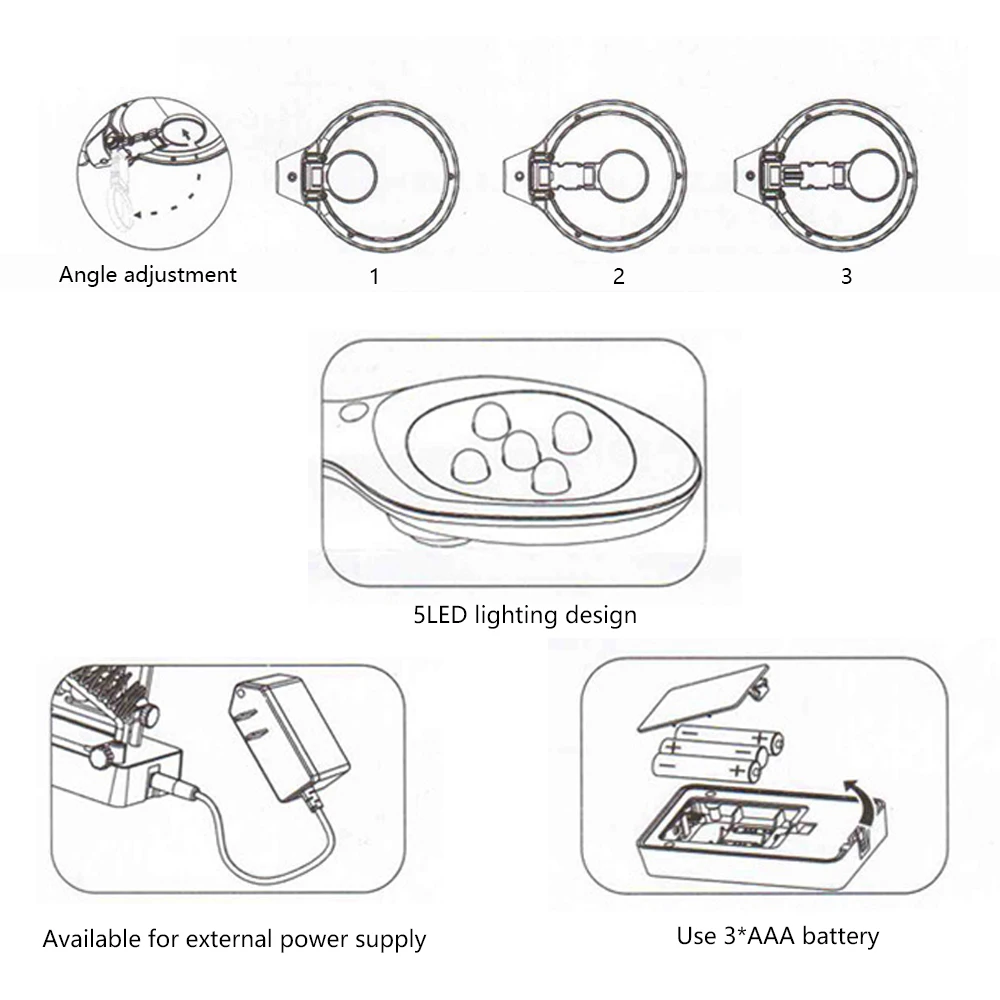 Angle adjustment

1

2

3

5LED lighting design

Available for external power supply

Use 3*AAA battery