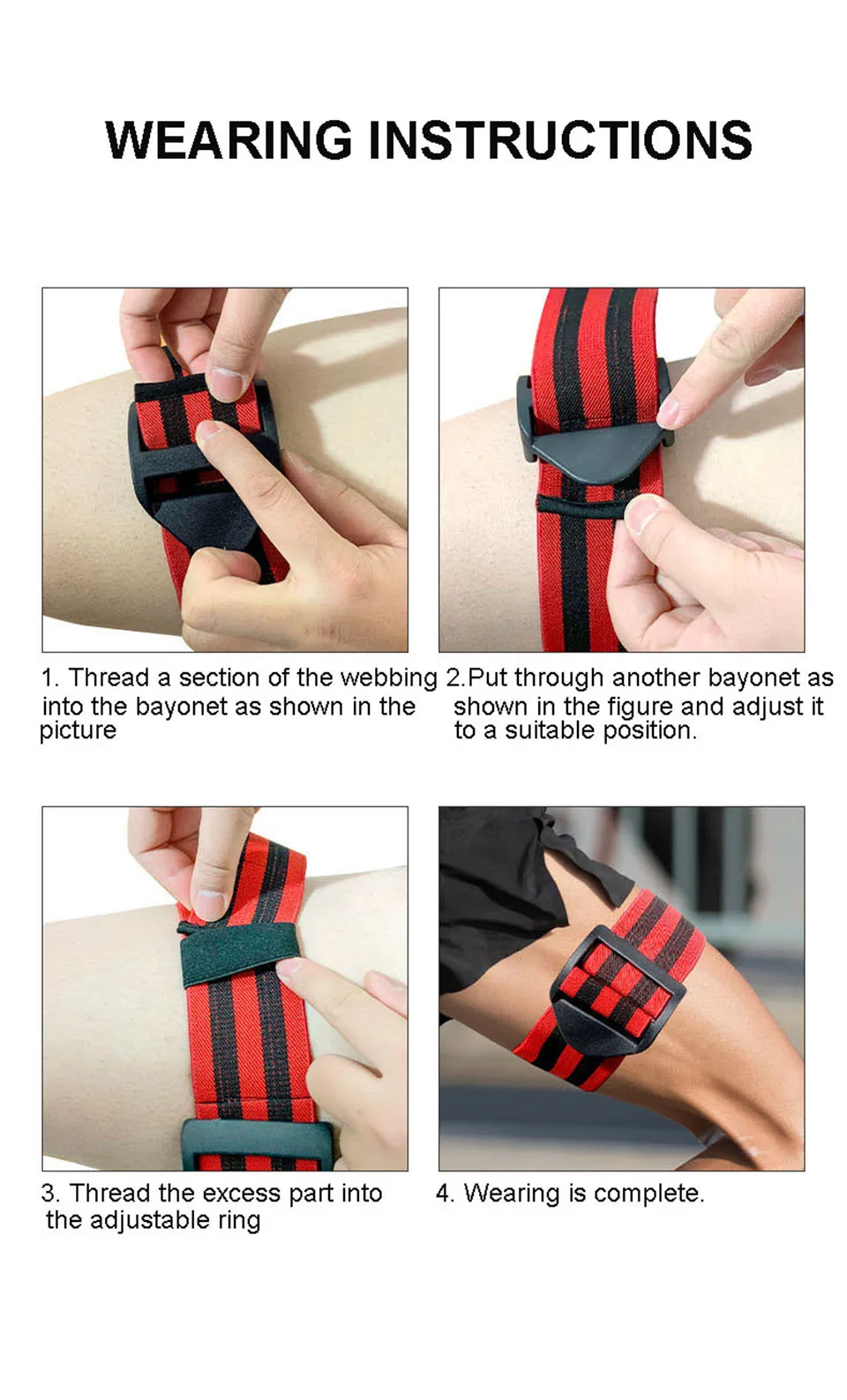 WEARING INSTRUCTIONS

1. Thread a section of the webbing into the bayonet as shown in the picture

2.Put through another bayonet as shown in the figure and adjust it to a suitable position.

3. Thread the excess part into the adjustable ring

4. Wearing is complete.