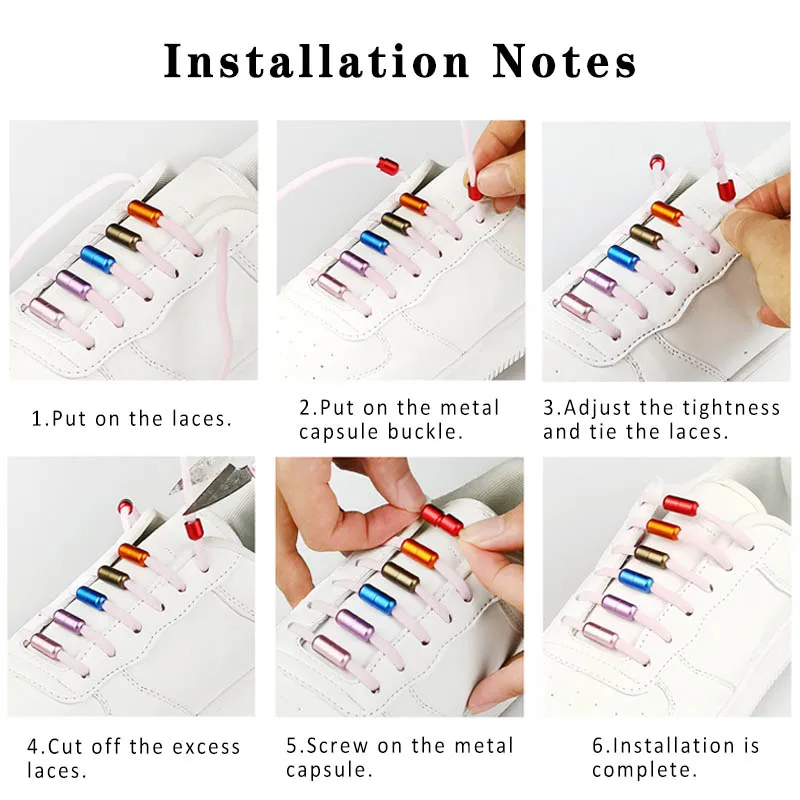 Installation Notes

1.Put on the laces.

2.Put on the metal capsule buckle.

3.Adjust the tightness and tie the laces.

4.Cut off the excess laces.

5.Screw on the metal capsule.

6.Installation is complete.