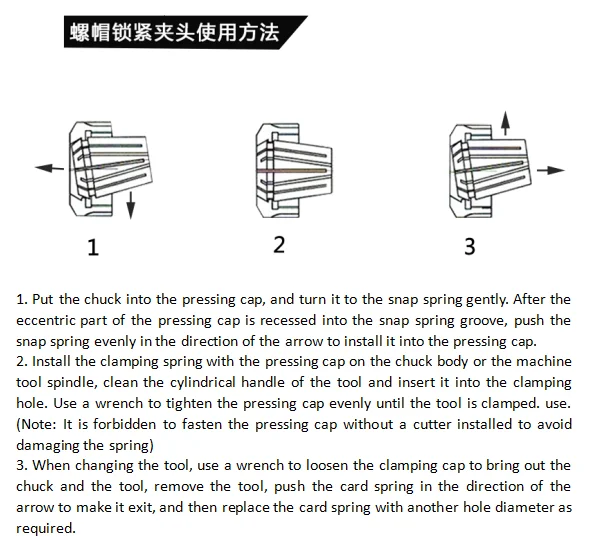 螺帽锁紧夹头使用方法

1

2

3

1. Put the chuck into the pressing cap, and turn it to the snap spring gently. After the eccentric part of the pressing cap is recessed into the snap spring groove, push the snap spring evenly in the direction of the arrow to install it into the pressing cap.
2. Install the clamping spring with the pressing cap on the chuck body or the machine tool spindle, clean the cylindrical handle of the tool and insert it into the clamping hole. Use a wrench to tighten the pressing cap evenly until the tool is clamped. use. (Note: It is forbidden to fasten the pressing cap without a cutter installed to avoid damaging the spring)
3. When changing the tool, use a wrench to loosen the clamping cap to bring out the chuck and the tool, remove the tool, push the card spring in the direction of the arrow to make it exit, and then replace the card spring with another hole diameter as required.