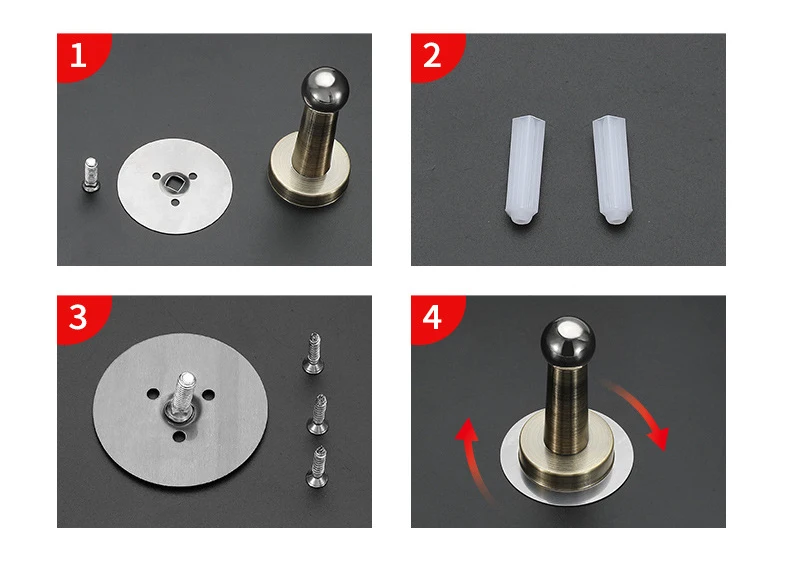 1

2

3

4