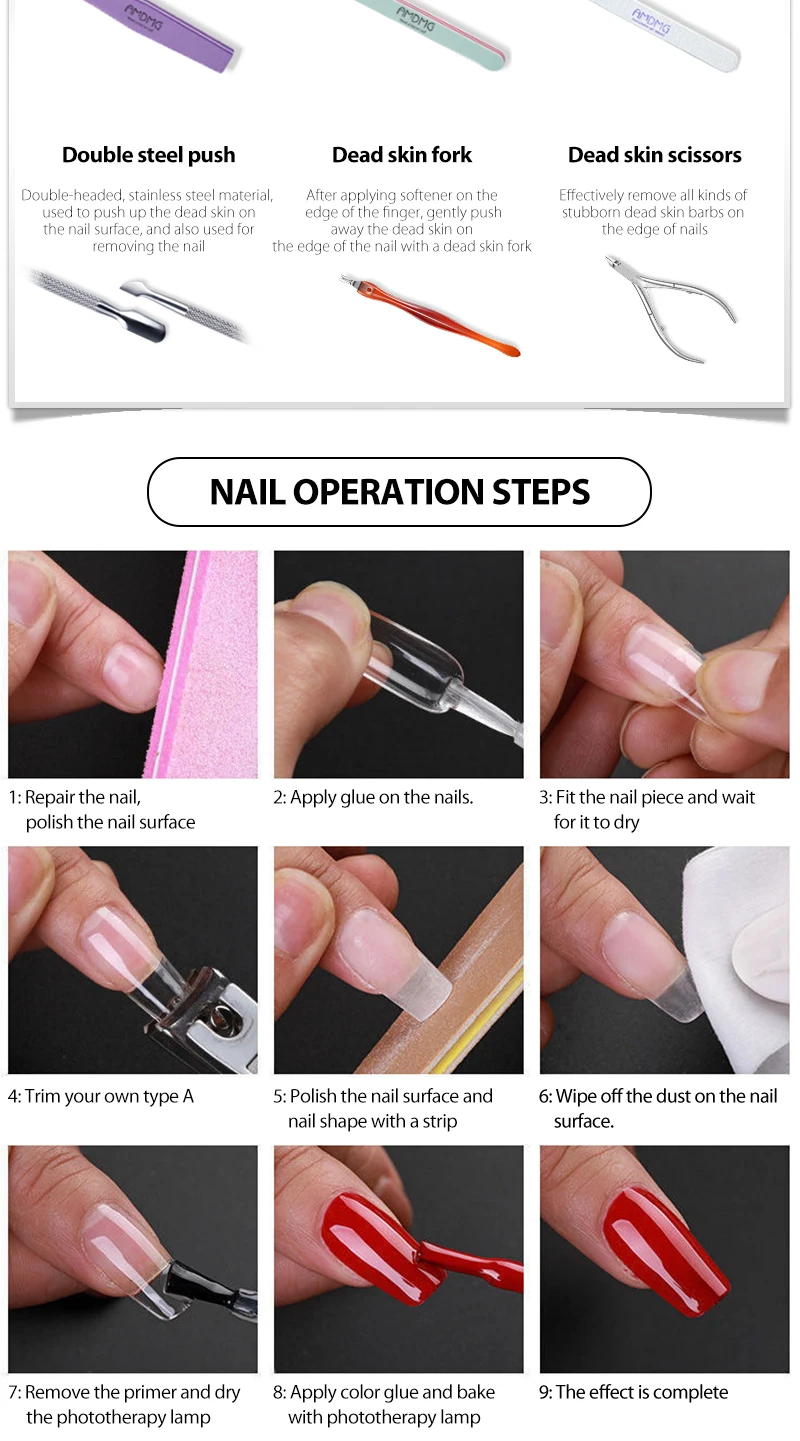 AMDMG

AMDMG

AMDMG

Double steel push

Double-headed, stainless steel material, used to push up the dead skin on the nail surface, and also used for removing the nail

Dead skin fork

After applying softener on the edge of the finger, gently push away the dead skin on the edge of the nail with a dead skin fork

Dead skin scissors

Effectively remove all kinds of stubborn dead skin barbs on the edge of nails

NAIL OPERATION STEPS

1: Repair the nail, polish the nail surface

2: Apply glue on the nails.

3: Fit the nail piece and wait for it to dry

4: Trim your own type A

5: Polish the nail surface and nail shape with a strip

6: Wipe off the dust on the nail surface.

7: Remove the primer and dry the phototherapy lamp

8: Apply color glue and bake with phototherapy lamp

9: The effect is complete