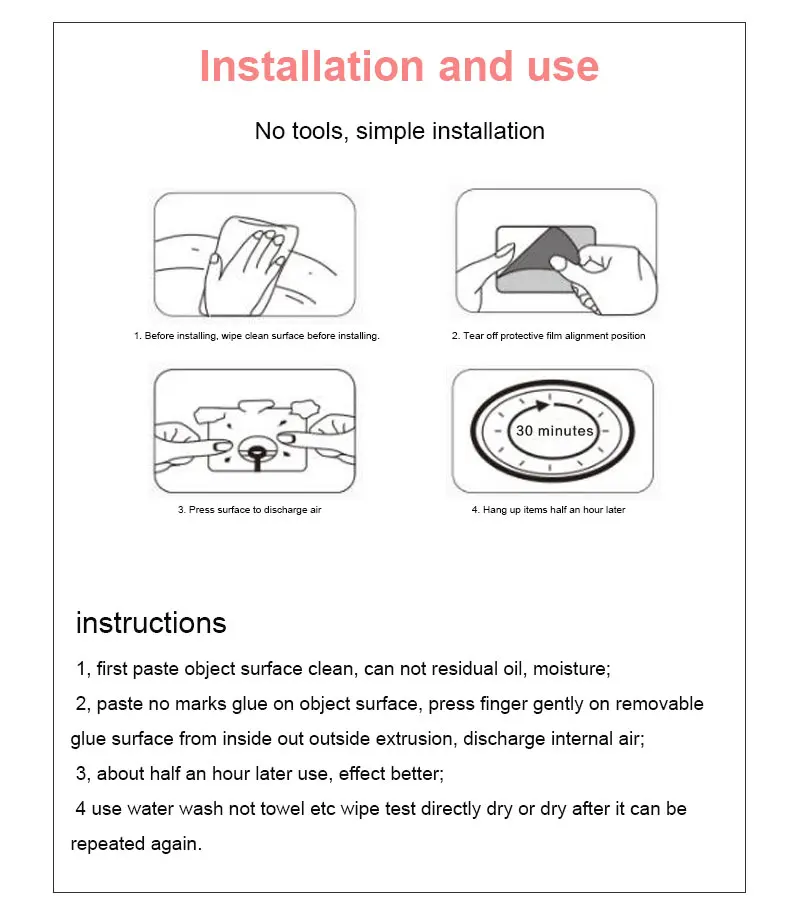 Installation and use

No tools, simple installation

1. Before installing, wipe clean surface before installing.

2. Tear off protective film alignment position

3. Press surface to discharge air

30 minutes

4. Hang up items half an hour later

instructions

1, first paste object surface clean, can not residual oil, moisture;

2, paste no marks glue on object surface, press finger gently on removable glue surface from inside out outside extrusion, discharge internal air;

3, about half an hour later use, effect better;

4 use water wash not towel etc wipe test directly dry or dry after it can be repeated again.