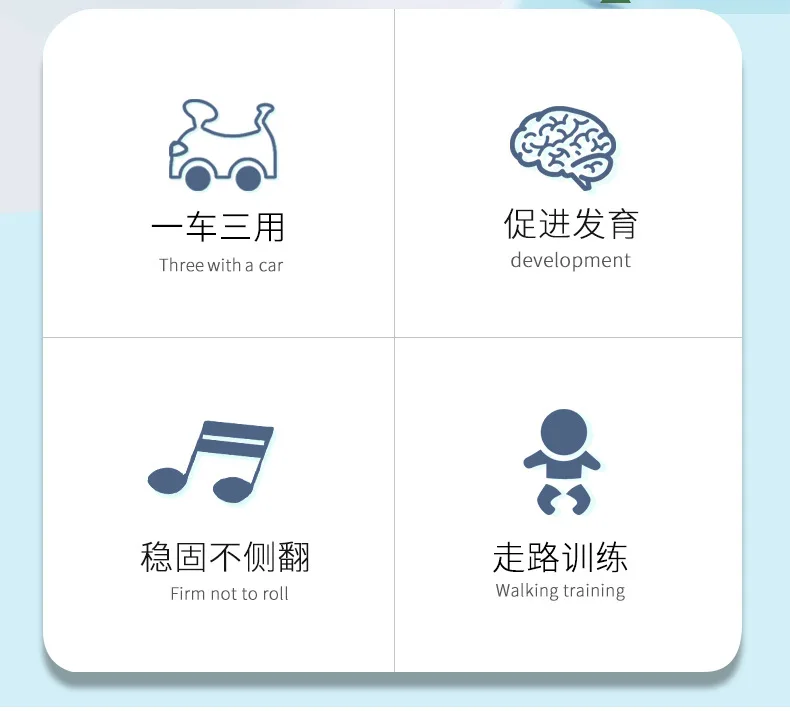 一车三用
Three with a car

促进发育
development

稳固不侧翻
Firm not to roll

走路训练
Walking training