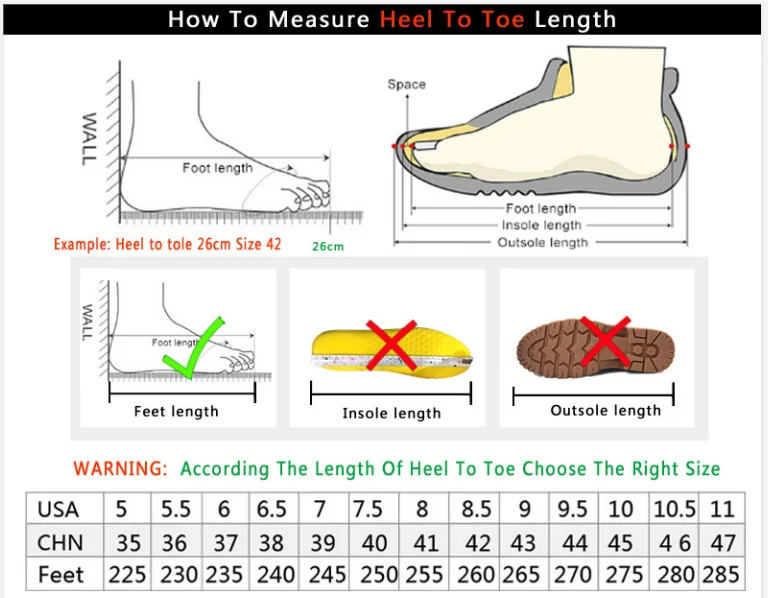 How To Measure Heel To Toe Length

WALL

Foot length

Example: Heel to tole 26cm Size 42

26cm

Space

Foot length

Insole length

Outsole length

WALL

Foot length

Feet length

Insole length

Outsole length

WARNING: According The Length Of Heel To Toe Choose The Right Size

| USA | 5 | 5.5 | 6 | 6.5 | 7 | 7.5 | 8 | 8.5 | 9 | 9.5 | 10 | 10.5 | 11 |
|---|---|---|---|---|---|---|---|---|---|---|---|---|---|
| CHN | 35 | 36 | 37 | 38 | 39 | 40 | 41 | 42 | 43 | 44 | 45 | 4 6 | 47 |
| Feet | 225 | 230 | 235 | 240 | 245 | 250 | 255 | 260 | 265 | 270 | 275 | 280 | 285 |