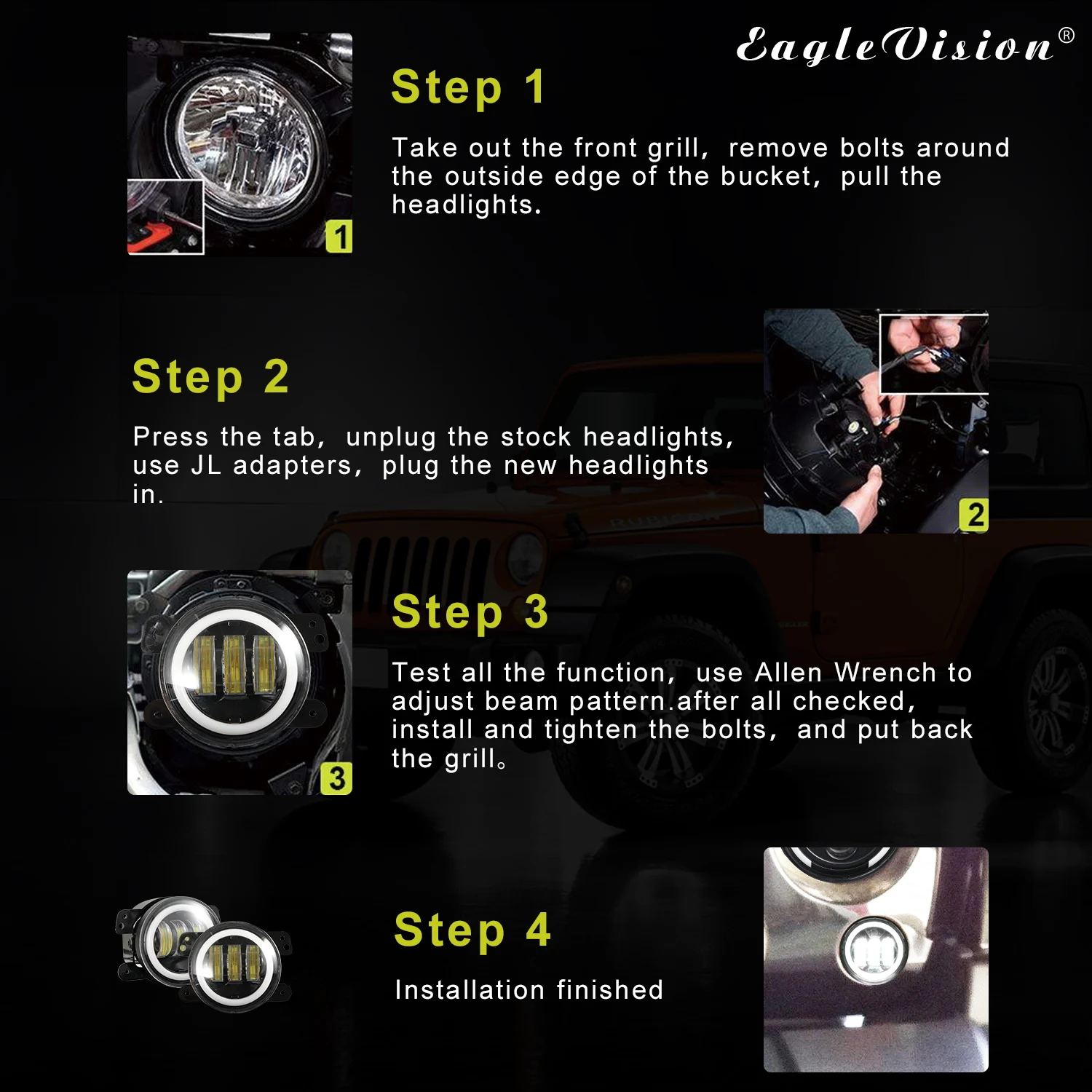 EagleVision®

1

Step 1

Take out the front grill, remove bolts around the outside edge of the bucket, pull the headlights.

Step 2

Press the tab, unplug the stock headlights, use JL adapters, plug the new headlights in.

2

3

Step 3

Test all the function, use Allen Wrench to adjust beam pattern.after all checked, install and tighten the bolts, and put back the grill。

Step 4

Installation finished