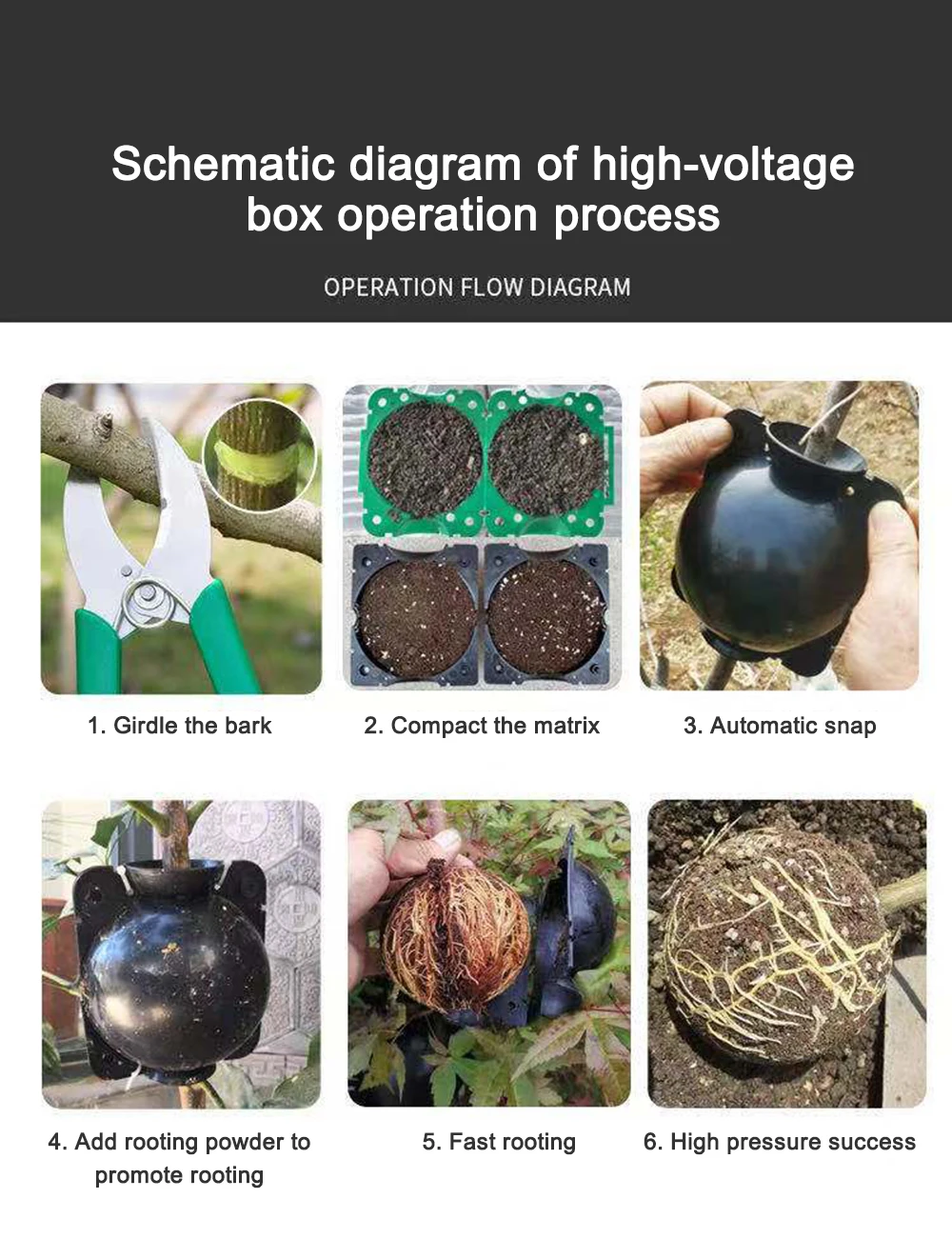 Schematic diagram of high-voltage box operation process

OPERATION FLOW DIAGRAM

1. Girdle the bark

2. Compact the matrix

3. Automatic snap

4. Add rooting powder to promote rooting

5. Fast rooting

6. High pressure success