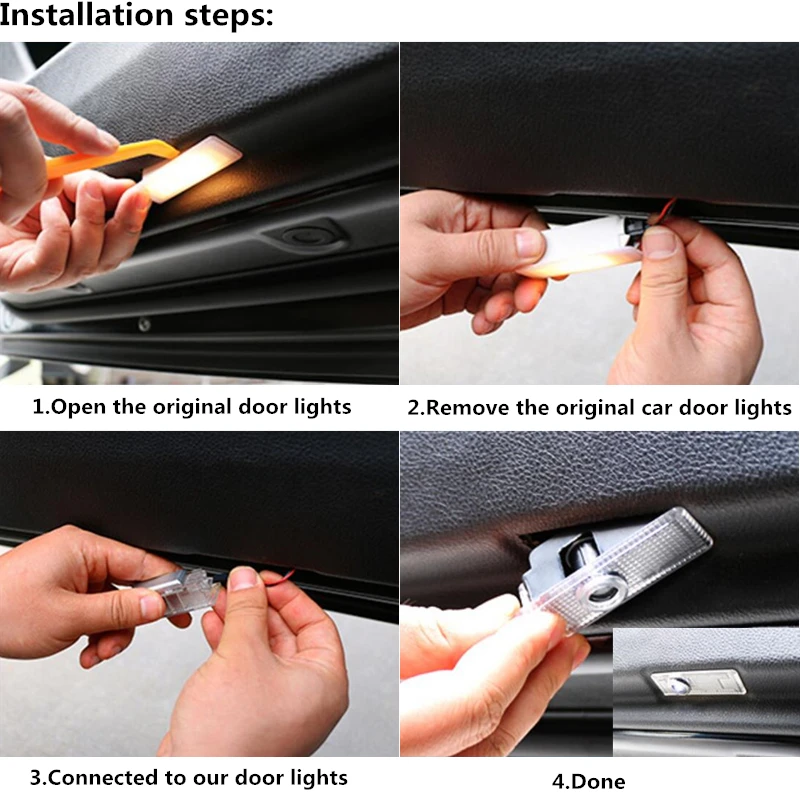 Installation steps:

1.Open the original door lights

2.Remove the original car door lights

3.Connected to our door lights

4.Done