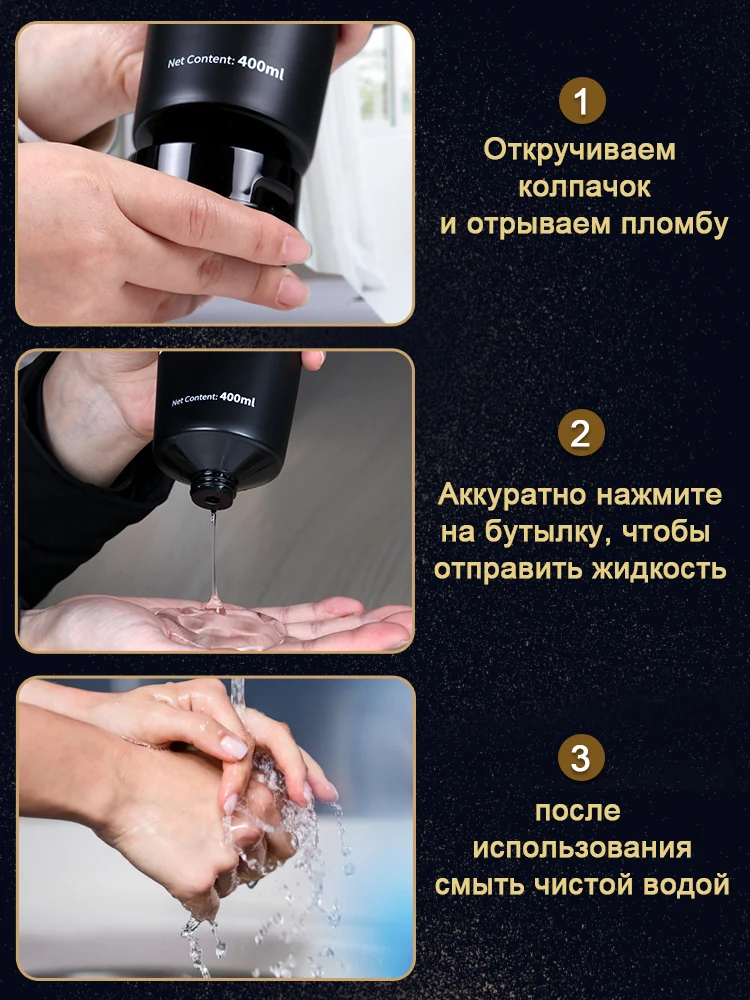 Net Content: 400ml

1
Откручиваем колпачок и отрываем пломбу

Net Content: 400ml

2
Аккуратно нажмите на бутылку, чтобы отправить жидкость

3
после использования смыть чистой водой