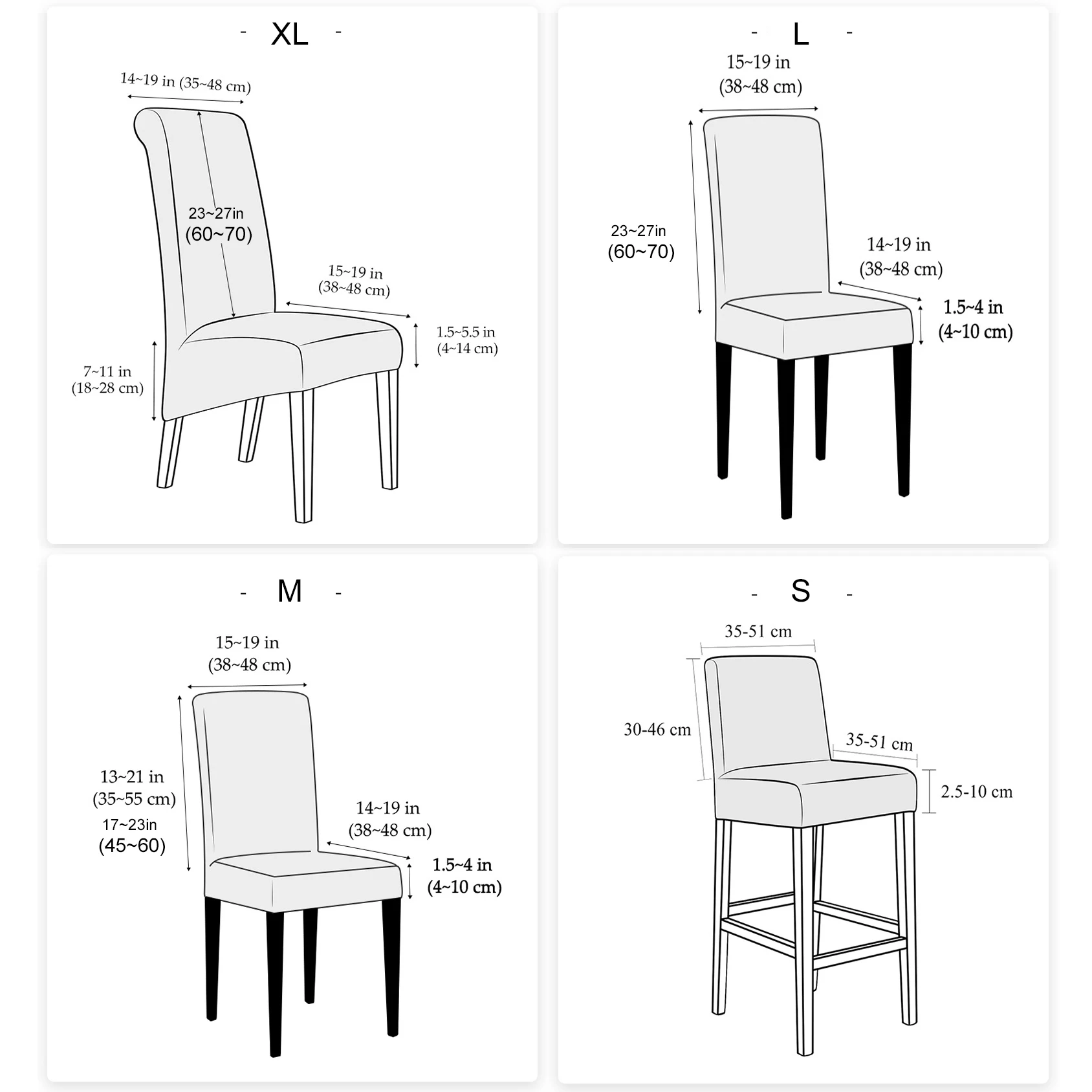 - XL -

14~19 in (35~48 cm)

23~27in
(60~70)

15~19 in
(38~48 cm)

1.5~5.5 in
(4~14 cm)

7~11 in
(18~28 cm)

- L -

15~19 in
(38~48 cm)

23~27in
(60~70)

14~19 in
(38~48 cm)

1.5~4 in
(4~10 cm)

- M -

15~19 in
(38~48 cm)

13~21 in
(35~55 cm)
17~23in
(45~60)

14~19 in
(38~48 cm)

1.5~4 in
(4~10 cm)

- S -

35-51 cm

30-46 cm

35-51 cm

2.5-10 cm