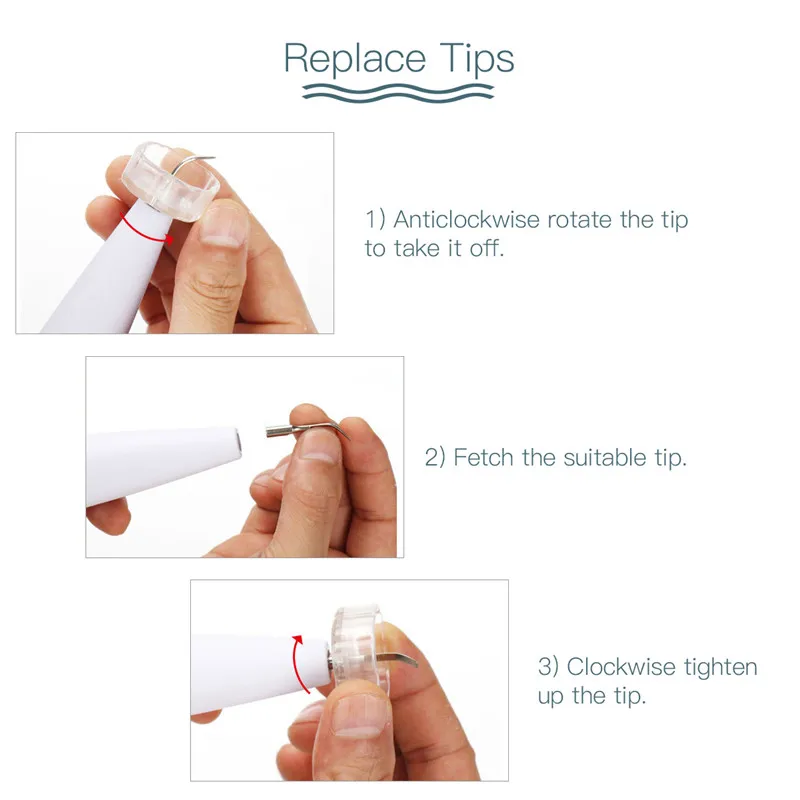 Replace Tips

1) Anticlockwise rotate the tip to take it off.

2) Fetch the suitable tip.

3) Clockwise tighten up the tip.