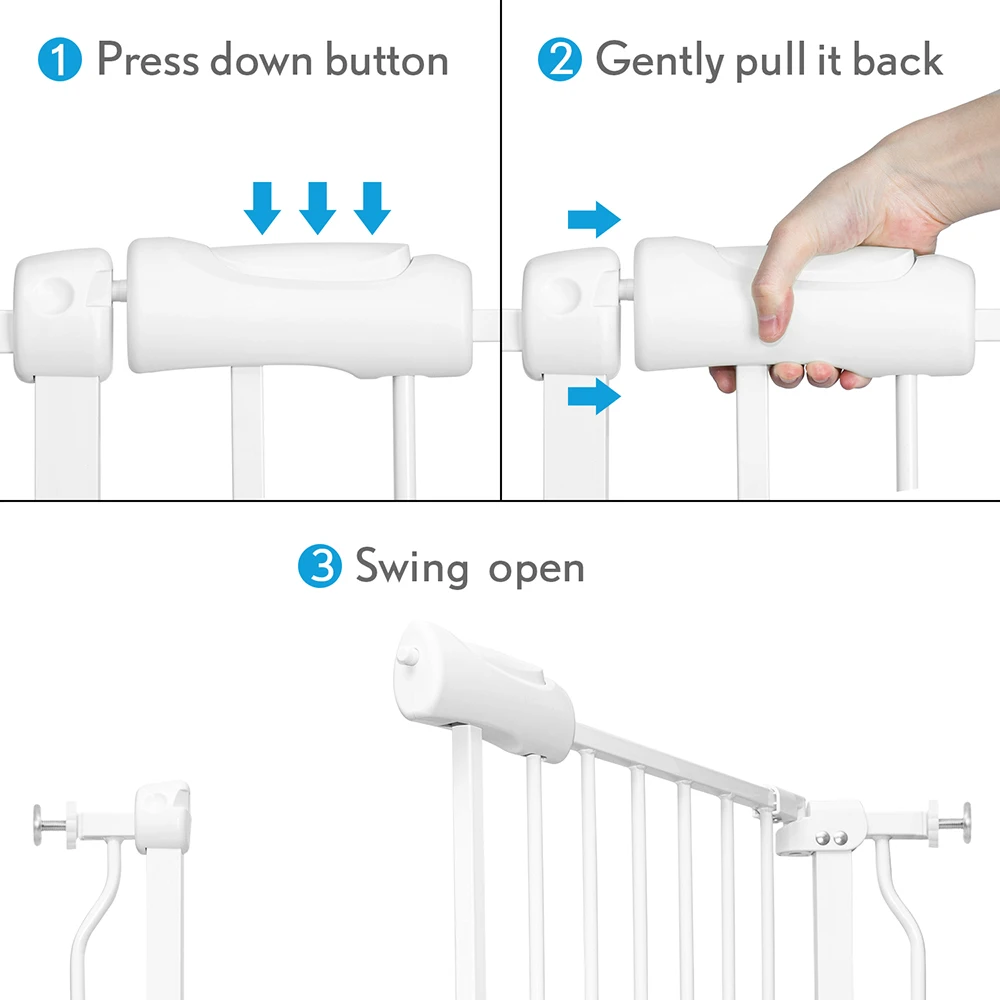 1 Press down button

2 Gently pull it back

3 Swing open