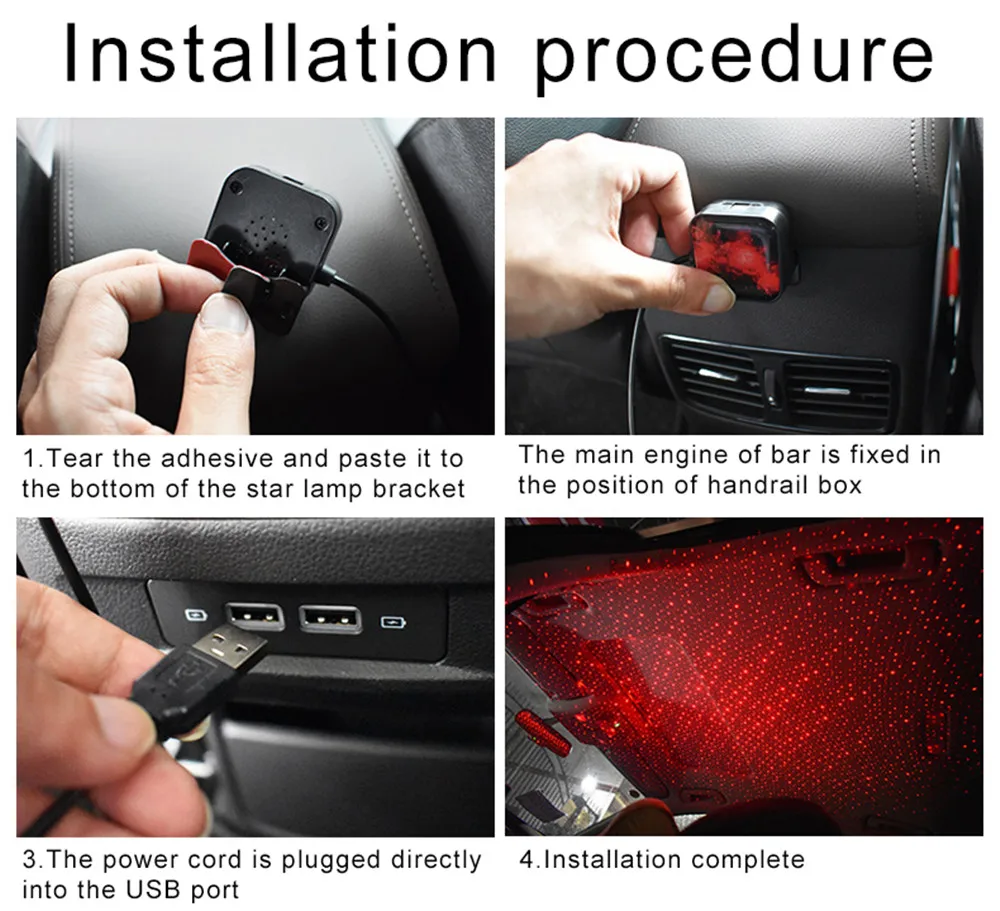 Installation procedure

1.Tear the adhesive and paste it to the bottom of the star lamp bracket

The main engine of bar is fixed in the position of handrail box

3.The power cord is plugged directly into the USB port

4.Installation complete