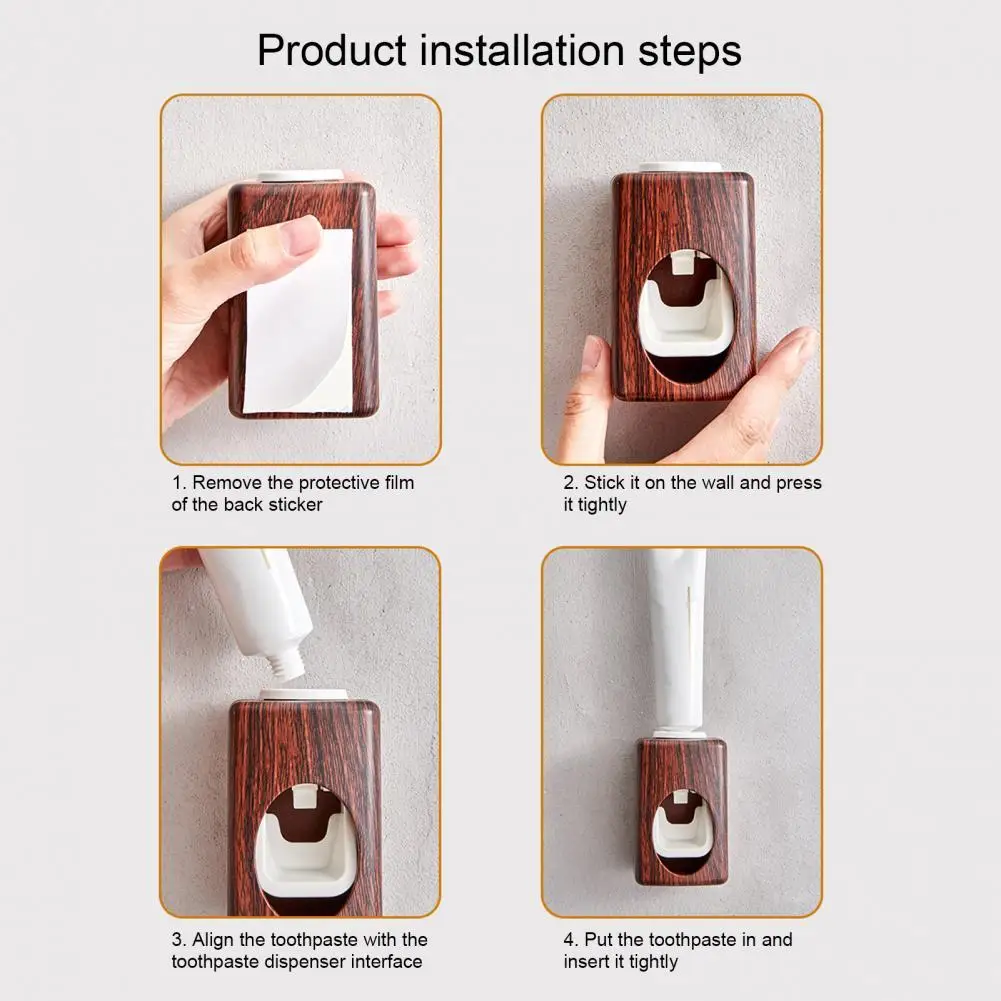 Product installation steps

1. Remove the protective film of the back sticker

2. Stick it on the wall and press it tightly

3. Align the toothpaste with the toothpaste dispenser interface

4. Put the toothpaste in and insert it tightly