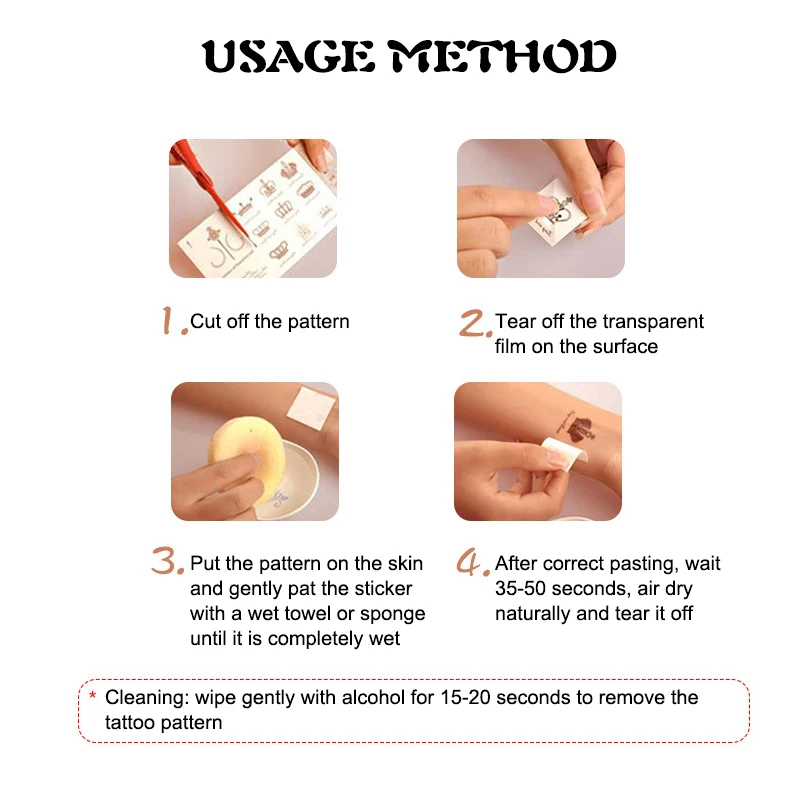 USAGE METHOD

1. Cut off the pattern

2. Tear off the transparent film on the surface

3. Put the pattern on the skin and gently pat the sticker with a wet towel or sponge until it is completely wet

4. After correct pasting, wait 35-50 seconds, air dry naturally and tear it off

* Cleaning: wipe gently with alcohol for 15-20 seconds to remove the tattoo pattern