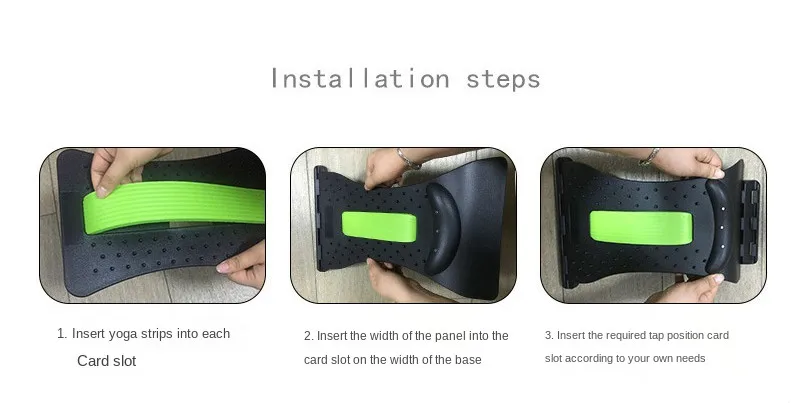 Installation steps

1. Insert yoga strips into each

Card slot

2. Insert the width of the panel into the card slot on the width of the base

3. Insert the required tap position card slot according to your own needs