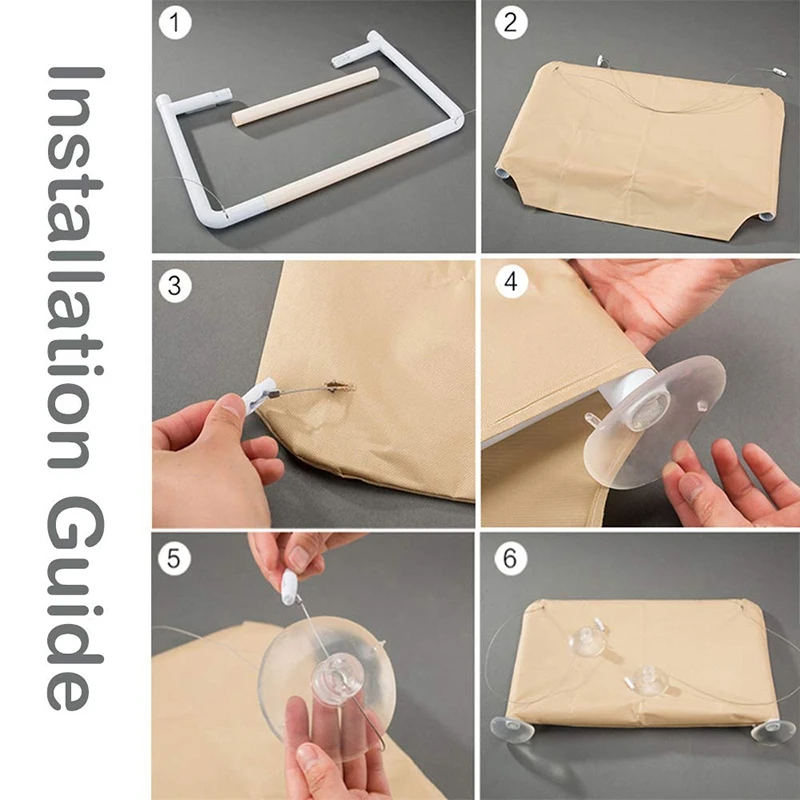 Installation Guide

1

2

3

4

5

6