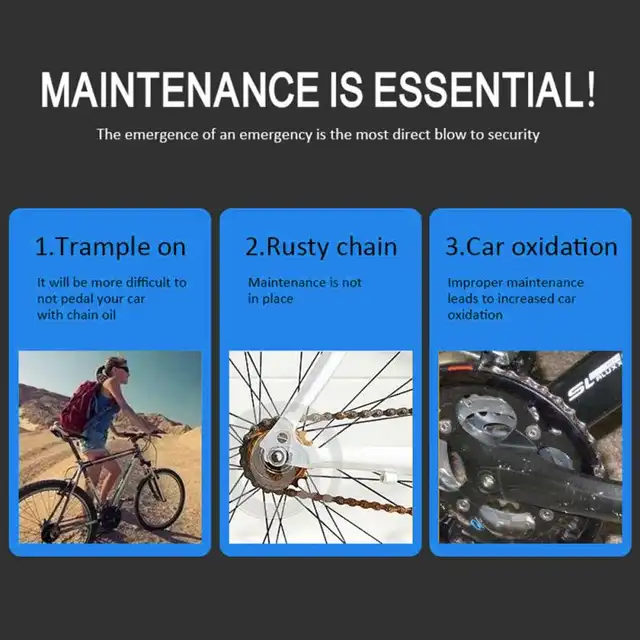 MAINTENANCE IS ESSENTIAL!

The emergence of an emergency is the most direct blow to security

1.Trample on

It will be more difficult to not pedal your car with chain oil

2.Rusty chain

Maintenance is not in place

3.Car oxidation

Improper maintenance leads to increased car oxidation

SL