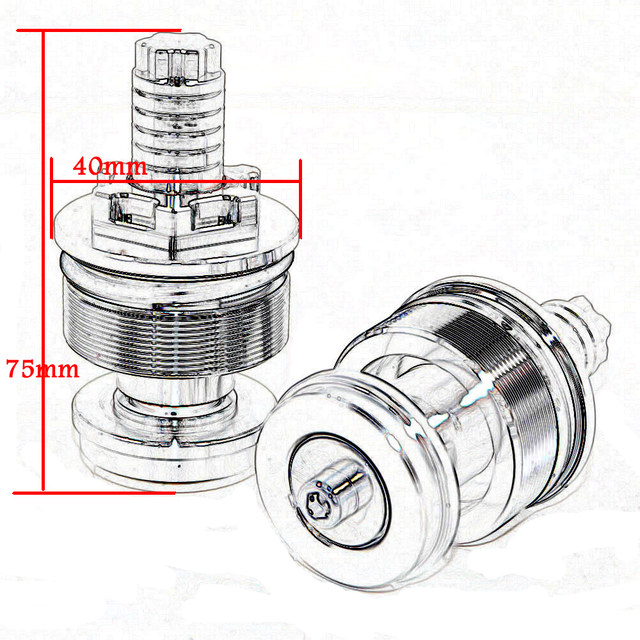 40mm

75mm