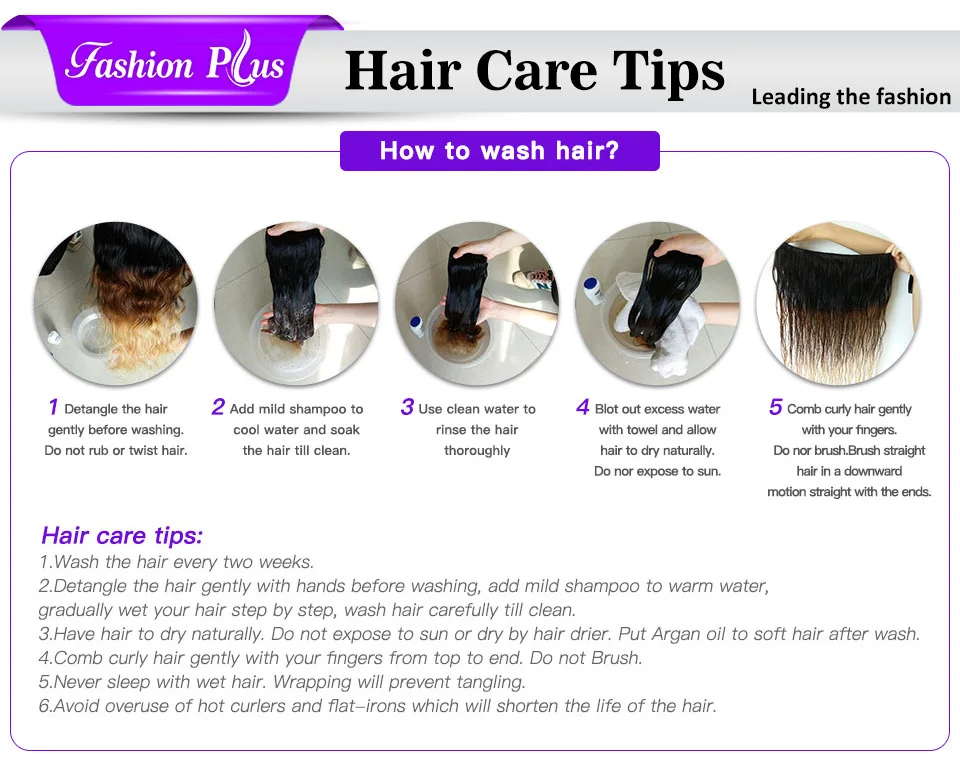 Fashion Plus

Hair Care Tips

Leading the fashion

How to wash hair?

1 Detangle the hair gently before washing. Do not rub or twist hair.

2 Add mild shampoo to cool water and soak the hair till clean.

3 Use clean water to rinse the hair thoroughly

4 Blot out excess water with towel and allow hair to dry naturally. Do nor expose to sun.

5 Comb curly hair gently with your fingers. Do nor brush.Brush straight hair in a downward motion straight with the ends.

Hair care tips:
1.Wash the hair every two weeks.
2.Detangle the hair gently with hands before washing, add mild shampoo to warm water, gradually wet your hair step by step, wash hair carefully till clean.
3.Have hair to dry naturally. Do not expose to sun or dry by hair drier. Put Argan oil to soft hair after wash.
4.Comb curly hair gently with your fingers from top to end. Do not Brush.
5.Never sleep with wet hair. Wrapping will prevent tangling.
6.Avoid overuse of hot curlers and flat-irons which will shorten the life of the hair.