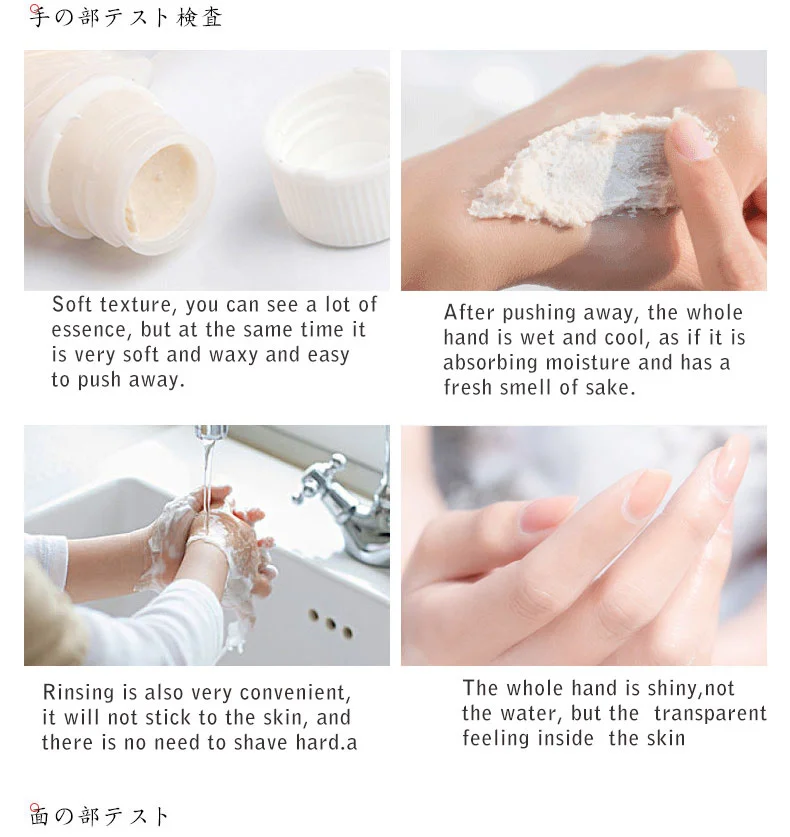 手の部テスト検査

Soft texture, you can see a lot of essence, but at the same time it is very soft and waxy and easy to push away.

After pushing away, the whole hand is wet and cool, as if it is absorbing moisture and has a fresh smell of sake.

Rinsing is also very convenient, it will not stick to the skin, and there is no need to shave hard.a

The whole hand is shiny,not the water, but the transparent feeling inside the skin

面の部テスト