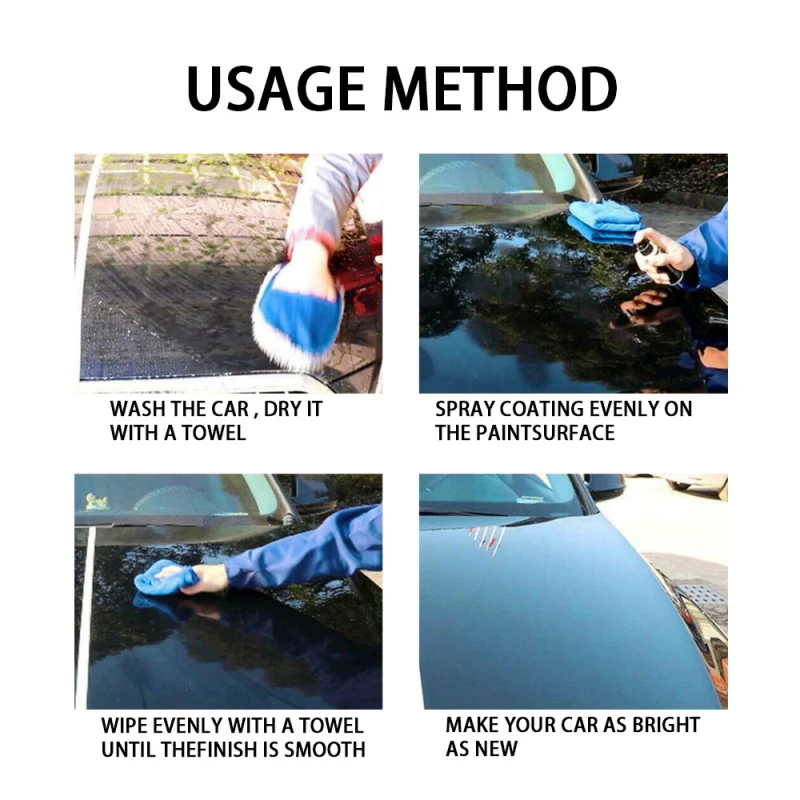 USAGE METHOD

WASH THE CAR , DRY IT WITH A TOWEL

SPRAY COATING EVENLY ON THE PAINTSURFACE

WIPE EVENLY WITH A TOWEL UNTIL THEFINISH IS SMOOTH

MAKE YOUR CAR AS BRIGHT AS NEW