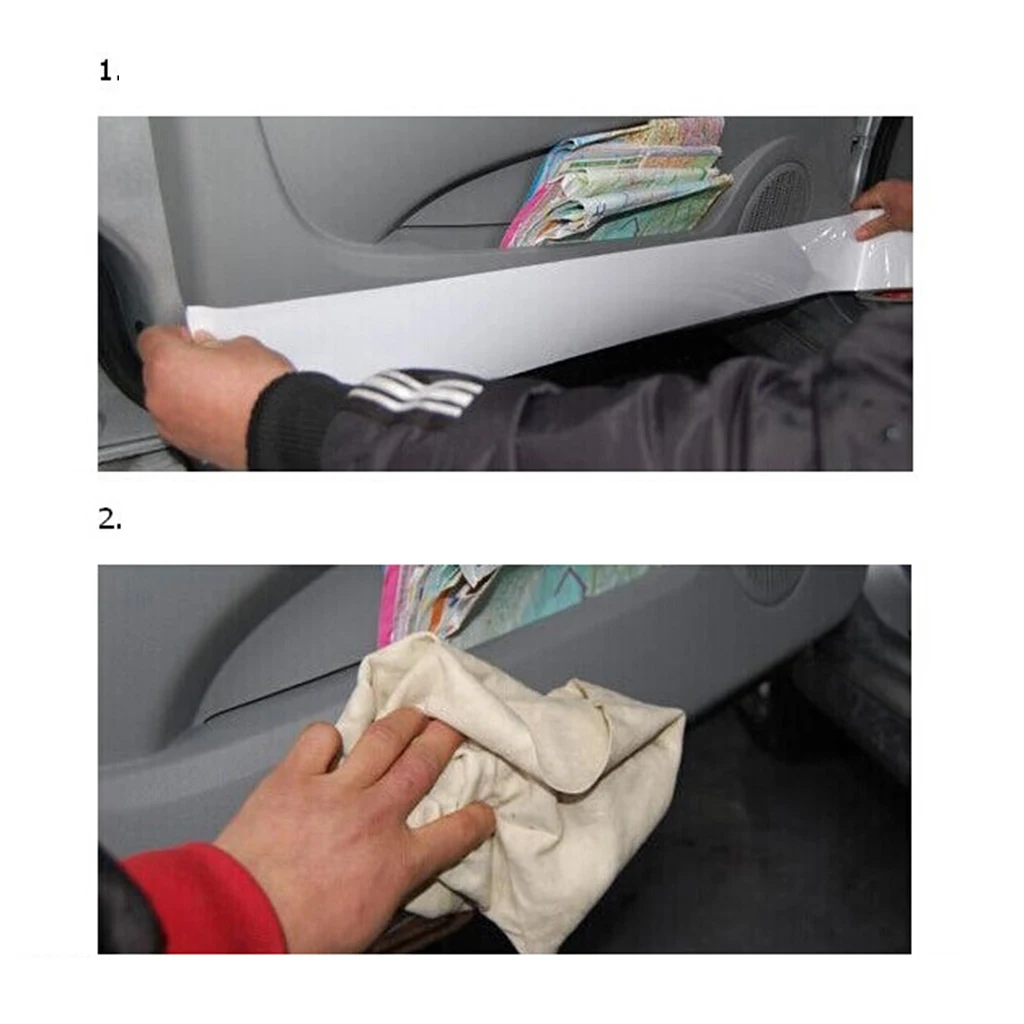 1.

2.