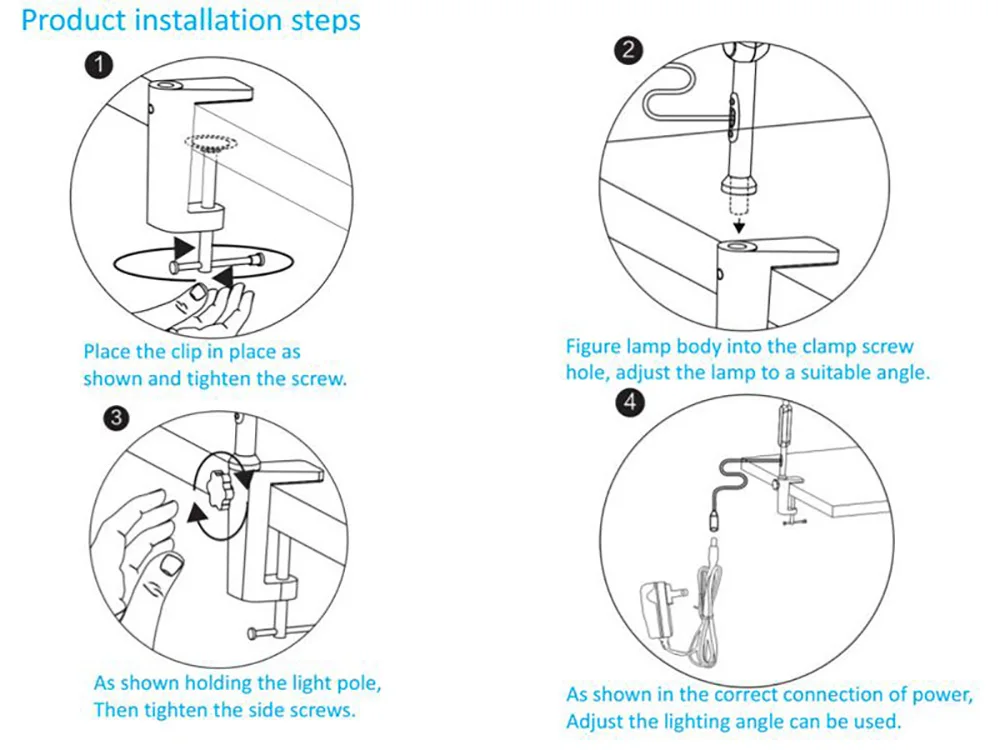 Product installation steps

1

Place the clip in place as shown and tighten the screw.

2

Figure lamp body into the clamp screw hole, adjust the lamp to a suitable angle.

3

As shown holding the light pole, Then tighten the side screws.

4

As shown in the correct connection of power, Adjust the lighting angle can be used.