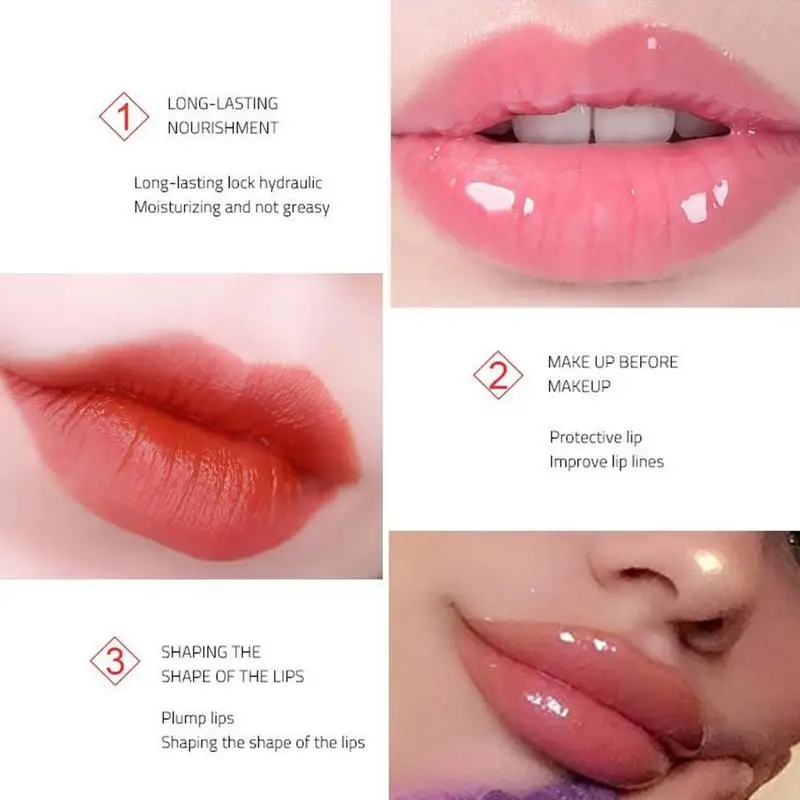 1 LONG-LASTING NOURISHMENT

Long-lasting lock hydraulic
Moisturizing and not greasy

2 MAKE UP BEFORE MAKEUP

Protective lip
Improve lip lines

3 SHAPING THE SHAPE OF THE LIPS

Plump lips
Shaping the shape of the lips