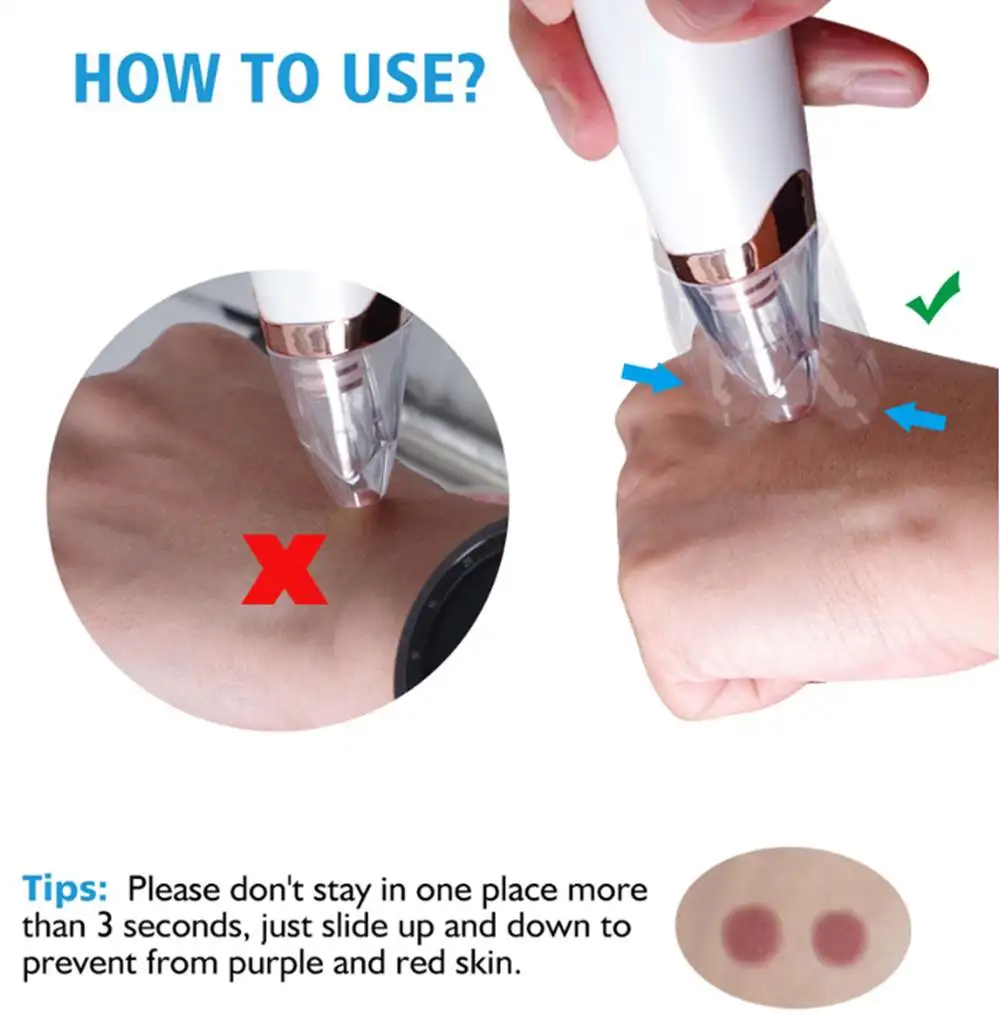 HOW TO USE?

Tips: Please don't stay in one place more than 3 seconds, just slide up and down to prevent from purple and red skin.