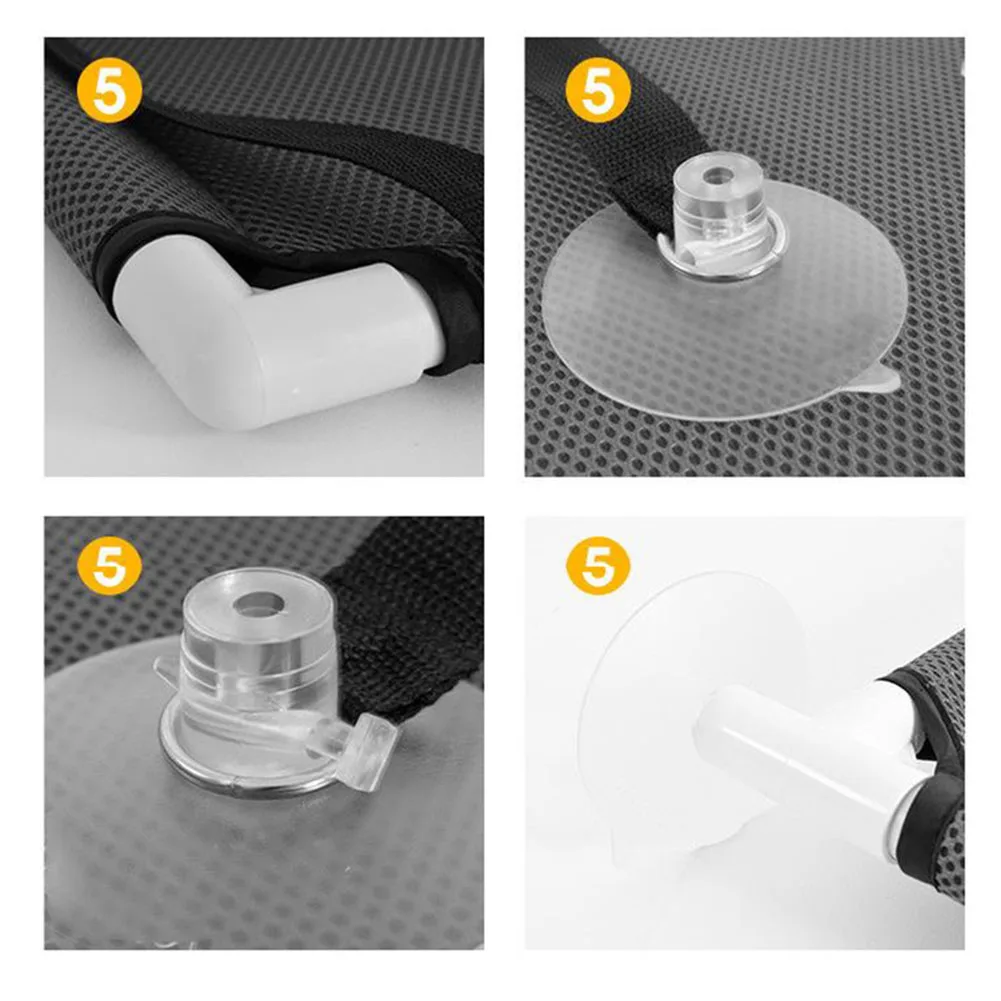 5

5

5

5