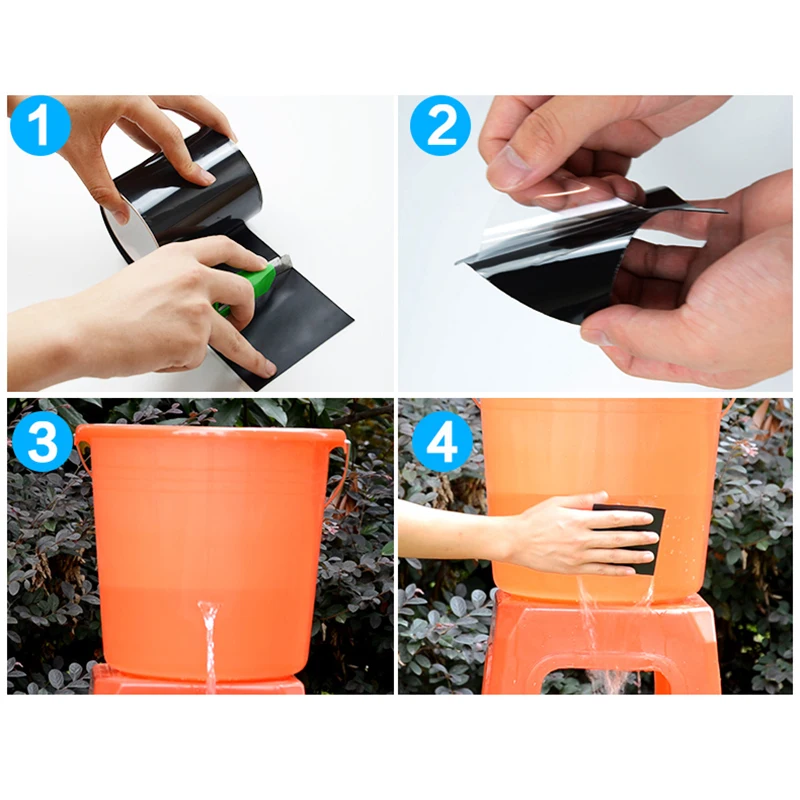 1

2

3

4