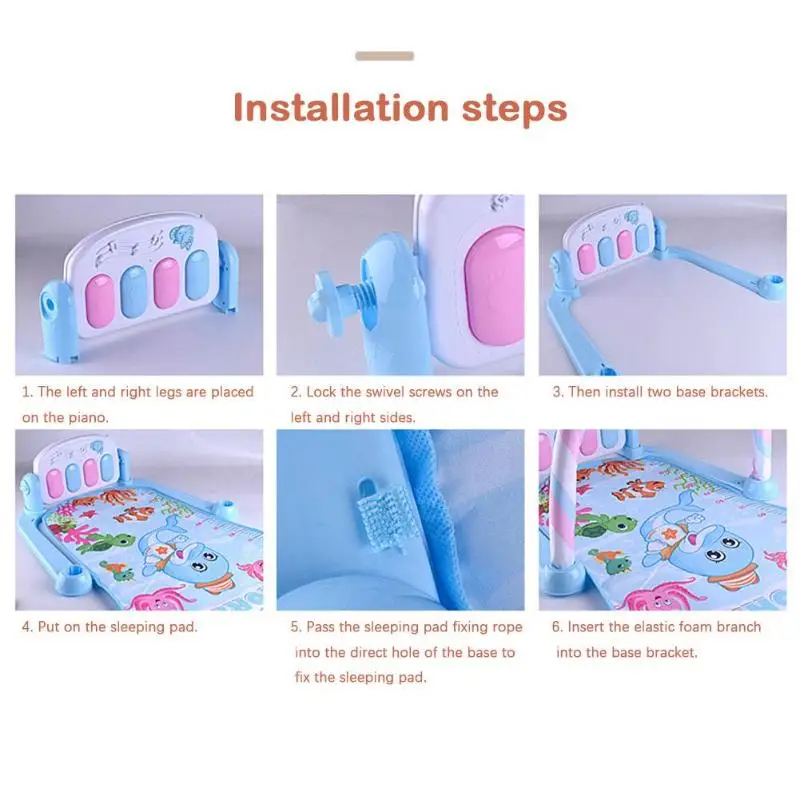 Installation steps

1. The left and right legs are placed on the piano.

2. Lock the swivel screws on the left and right sides.

3. Then install two base brackets.

4. Put on the sleeping pad.

5. Pass the sleeping pad fixing rope into the direct hole of the base to fix the sleeping pad.

6. Insert the elastic foam branch into the base bracket.