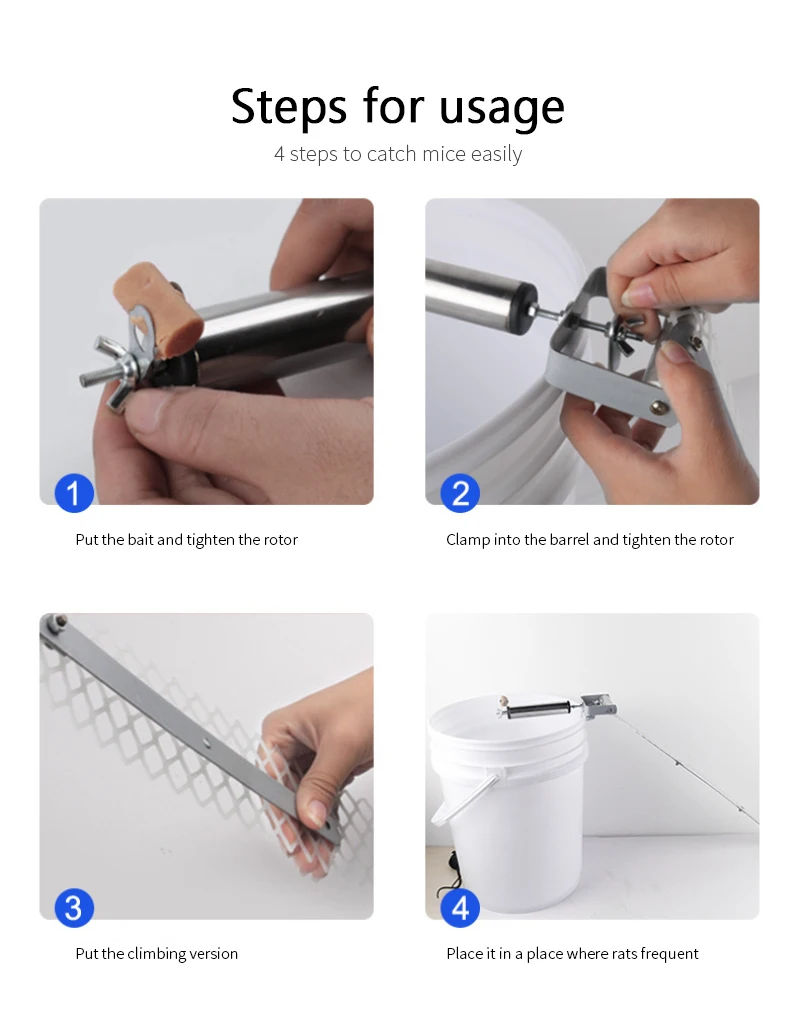 Steps for usage

4 steps to catch mice easily

1

Put the bait and tighten the rotor

2

Clamp into the barrel and tighten the rotor

3

Put the climbing version

4

Place it in a place where rats frequent