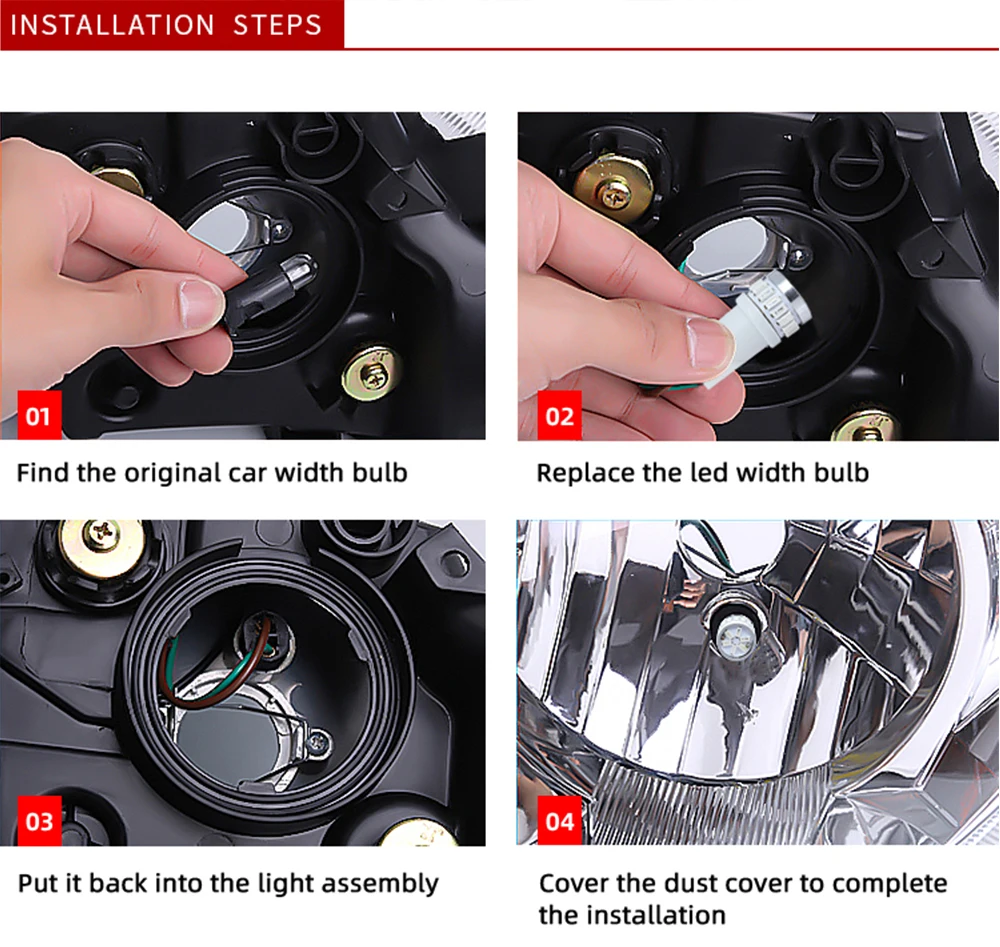 INSTALLATION STEPS

01

Find the original car width bulb

02

Replace the led width bulb

03

Put it back into the light assembly

04

Cover the dust cover to complete the installation