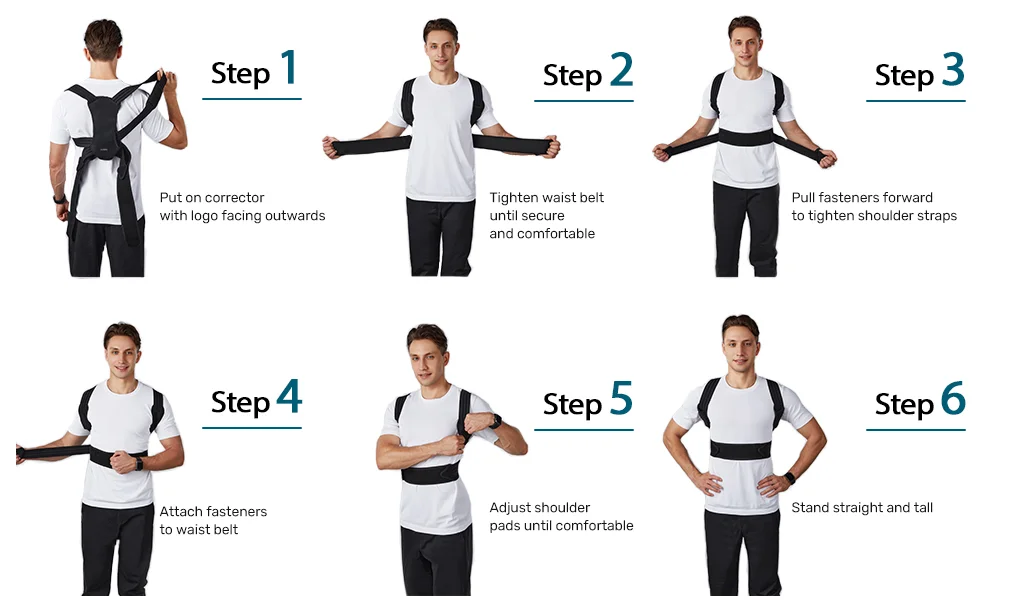 Step 1

Put on corrector with logo facing outwards

Step 2

Tighten waist belt until secure and comfortable

Step 3

Pull fasteners forward to tighten shoulder straps

Step 4

Attach fasteners to waist belt

Step 5

Adjust shoulder pads until comfortable

Step 6

Stand straight and tall