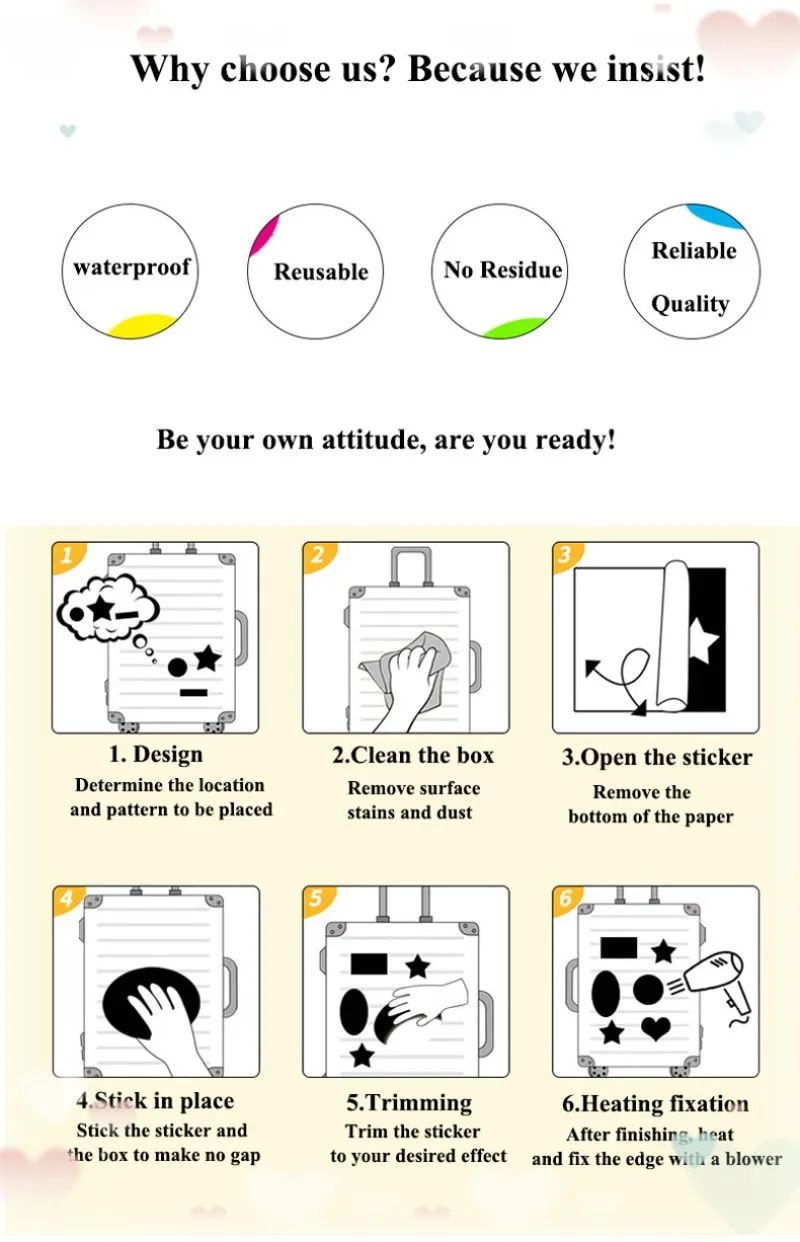 Why choose us? Because we insist!

waterproof

Reusable

No Residue

Reliable Quality

Be your own attitude, are you ready!

1

1. Design

Determine the location and pattern to be placed

2

2.Clean the box

Remove surface stains and dust

3

3.Open the sticker

Remove the bottom of the paper

4

4.Stick in place

Stick the sticker and the box to make no gap

5

5.Trimming

Trim the sticker to your desired effect

6

6.Heating fixation

After finishing, heat and fix the edge with a blower