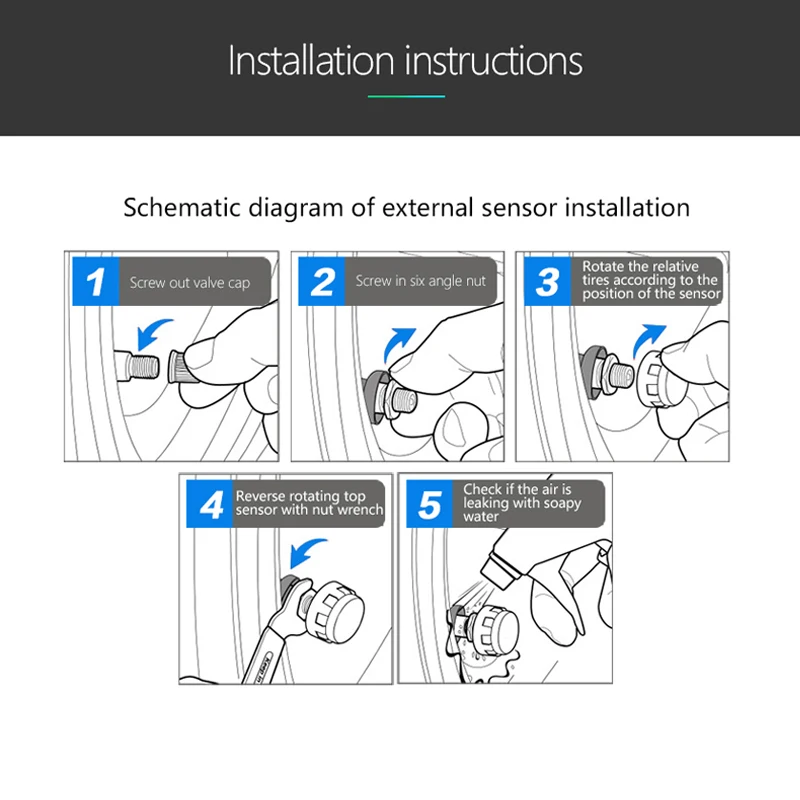 Installation instructions

Schematic diagram of external sensor installation

1 Screw out valve cap

2 Screw in six angle nut

3 Rotate the relative tires according to the position of the sensor

4 Reverse rotating top sensor with nut wrench

5 Check if the air is leaking with soapy water