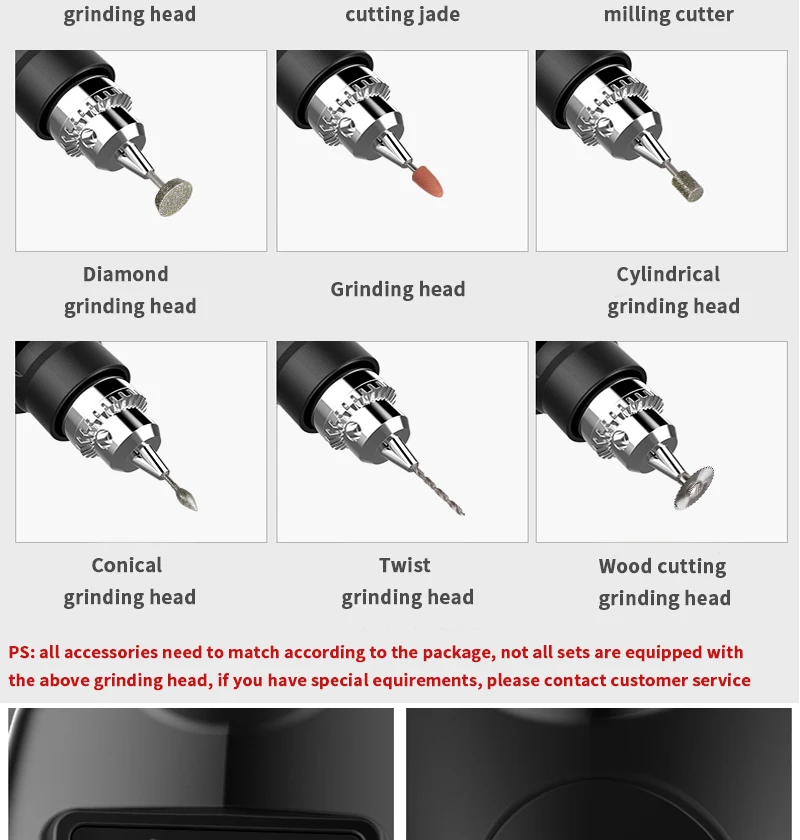 grinding head

cutting jade

milling cutter

Diamond grinding head

Grinding head

Cylindrical grinding head

Conical grinding head

Twist grinding head

Wood cutting grinding head

PS: all accessories need to match according to the package, not all sets are equipped with the above grinding head, if you have special equirements, please contact customer service