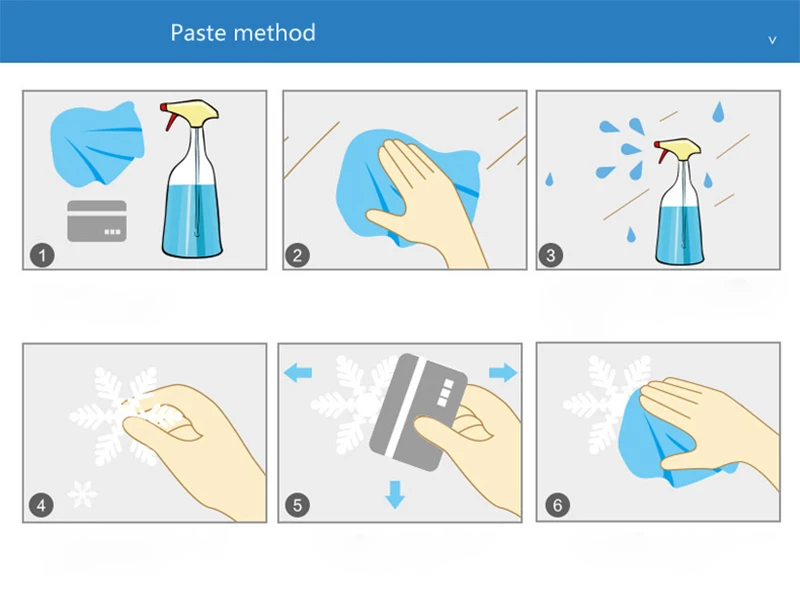 Paste method

v

1

2

3

4

5

6